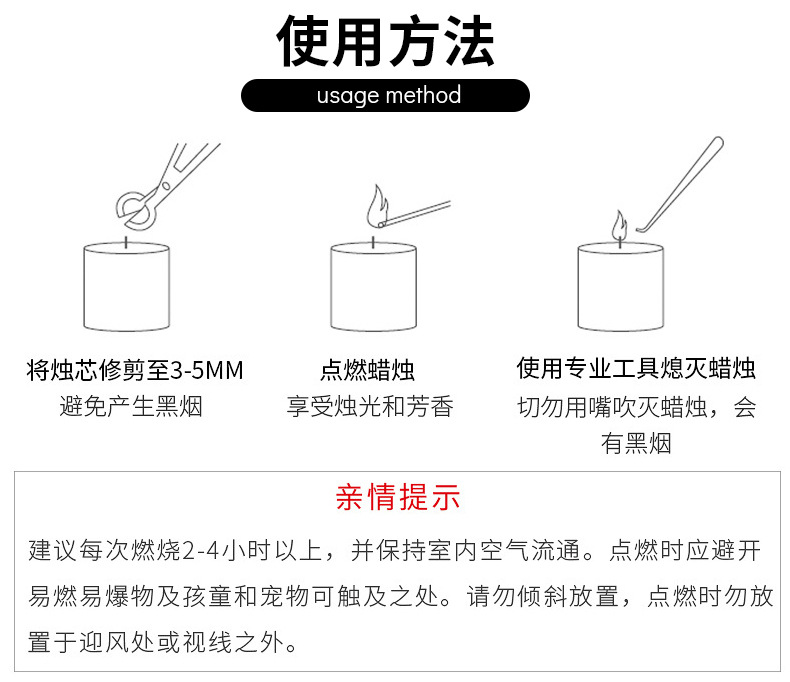 使用方法

usage method

将烛芯修剪至3-5MM
避免产生黑烟

点燃蜡烛
享受烛光和芳香

使用专业工具熄灭蜡烛
切勿用嘴吹灭蜡烛，会有黑烟

亲情提示

建议每次燃烧2-4小时以上，并保持室内空气流通。点燃时应避开易燃易爆物及孩童和宠物可触及之处。请勿倾斜放置，点燃时勿放置于迎风处或视线之外。