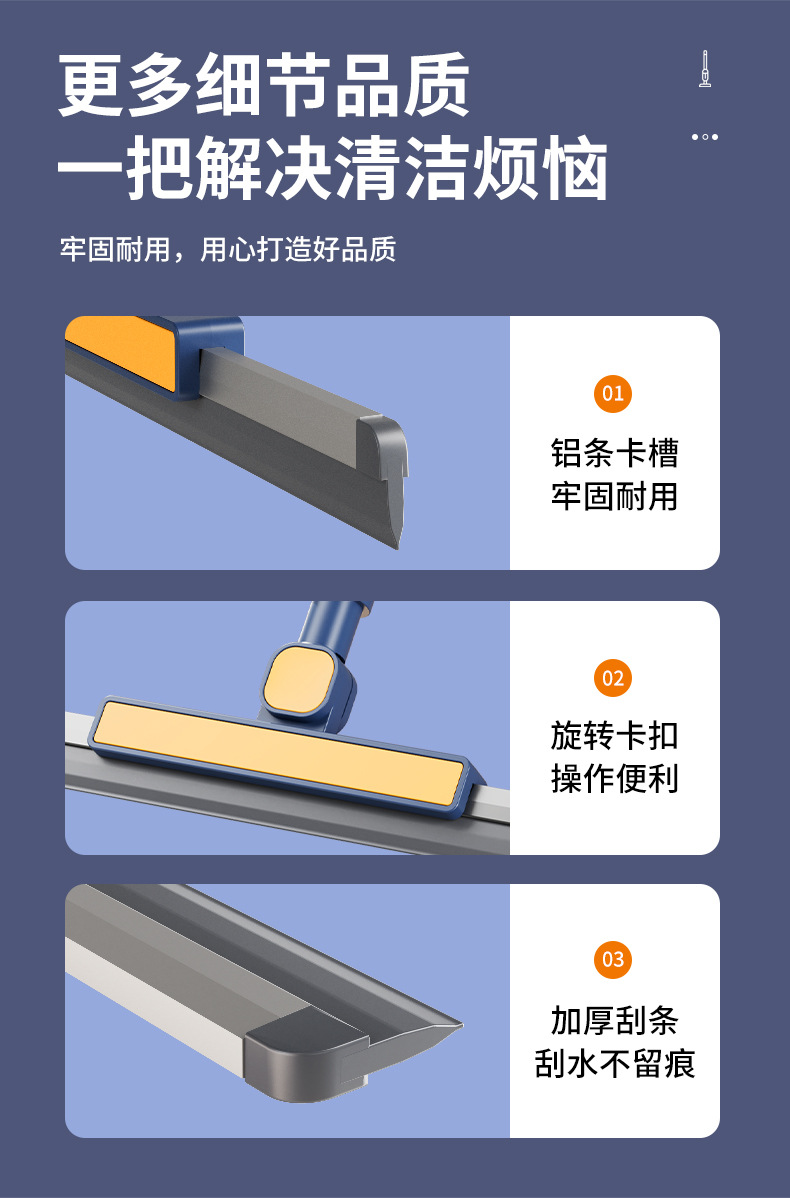 更多细节品质
一把解决清洁烦恼

牢固耐用，用心打造好品质

01

铝条卡槽
牢固耐用

02

旋转卡扣
操作便利

03

加厚刮条
刮水不留痕