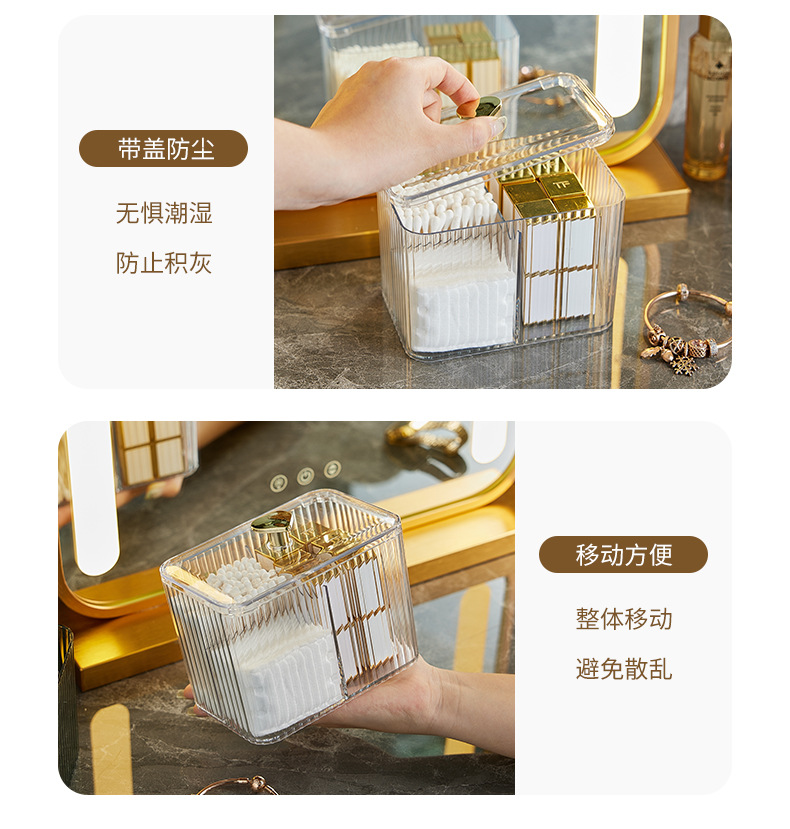 带盖防尘

无惧潮湿

防止积灰

TF

移动方便

整体移动

避免散乱