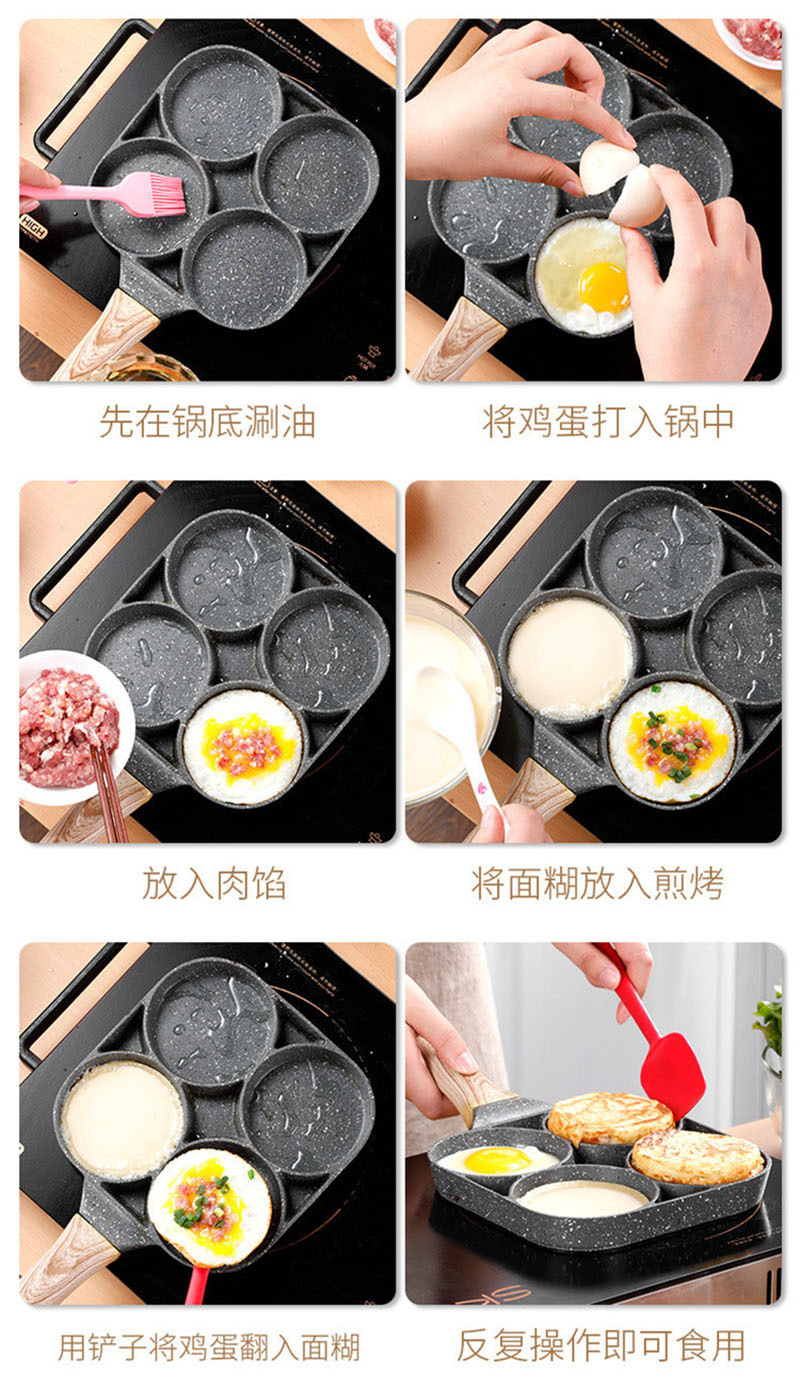 HIGH

先在锅底涮油

将鸡蛋打入锅中

放入肉馅

将面糊放入煎烤

用铲子将鸡蛋翻入面糊

反复操作即可食用