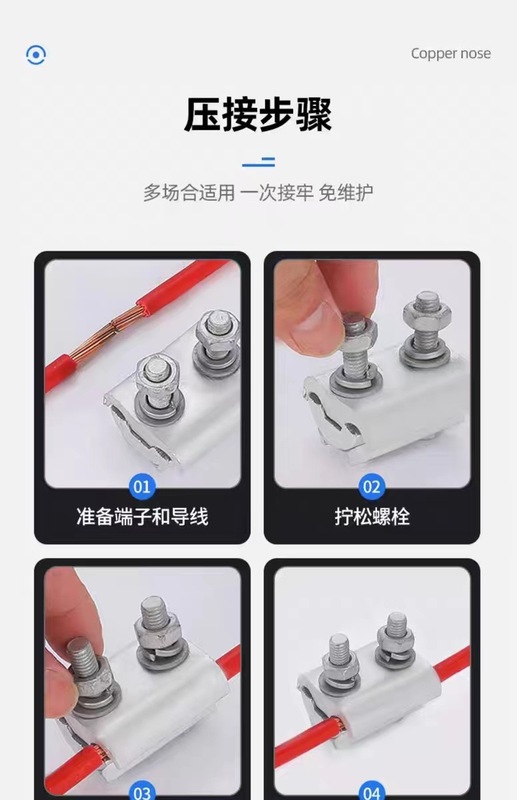 Copper nose

压接步骤

多场合适用 一次接牢 免维护

01
准备端子和导线

02
拧松螺栓

03

04