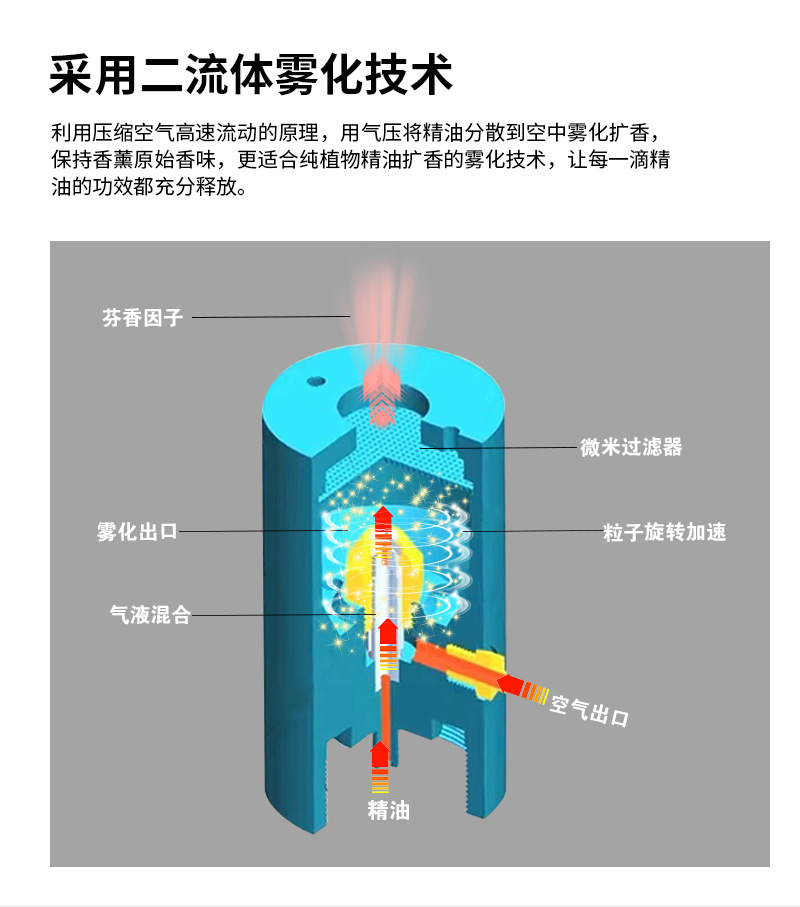 采用二流体雾化技术

利用压缩空气高速流动的原理，用气压将精油分散到空中雾化扩香，保持香薰原始香味，更适合纯植物精油扩香的雾化技术，让每一滴精油的功效都充分释放。

芬香因子

微米过滤器

雾化出口

粒子旋转加速

气液混合

空气出口

精油