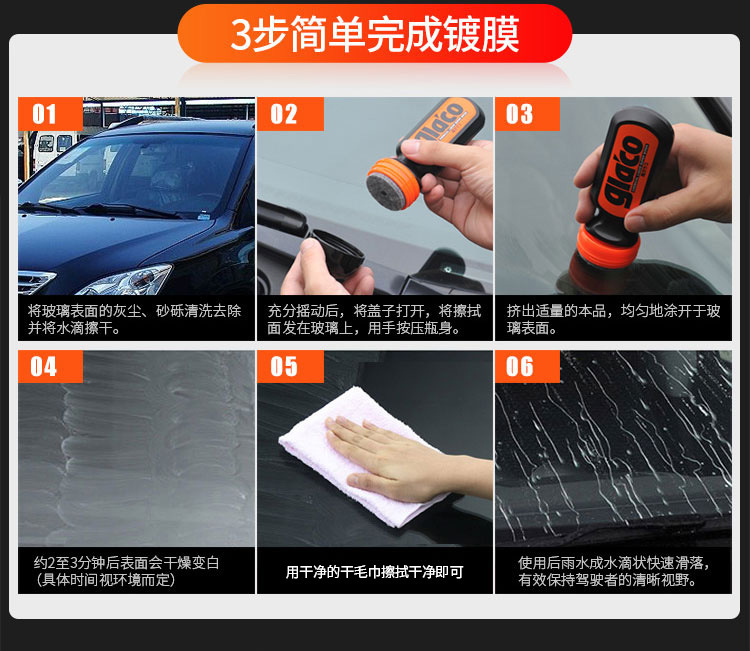 3步简单完成镀膜

01

将玻璃表面的灰尘、砂砾清洗去除并将水滴擦干。

02

glaco

充分摇动后，将盖子打开，将擦拭面发在玻璃上，用手按压瓶身。

03

glaco

挤出适量的本品，均匀地涂开于玻璃表面。

04

约2至3分钟后表面会干燥变白（具体时间视环境而定）

05

用干净的干毛巾擦拭干净即可

06

使用后雨水成水滴状快速滑落，有效保持驾驶者的清晰视野。