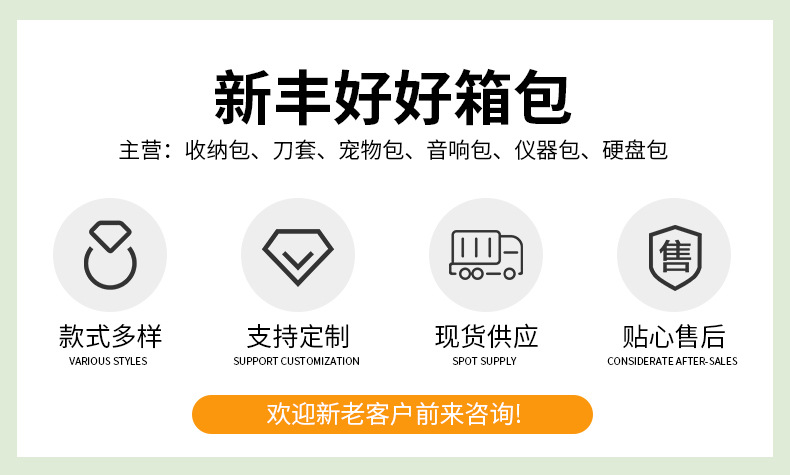 新丰好好箱包

主营：收纳包、刀套、宠物包、音响包、仪器包、硬盘包

售

款式多样
VARIOUS STYLES

支持定制
SUPPORT CUSTOMIZATION

现货供应
SPOT SUPPLY

贴心售后
CONSIDERATE AFTER-SALES

欢迎新老客户前来咨询!