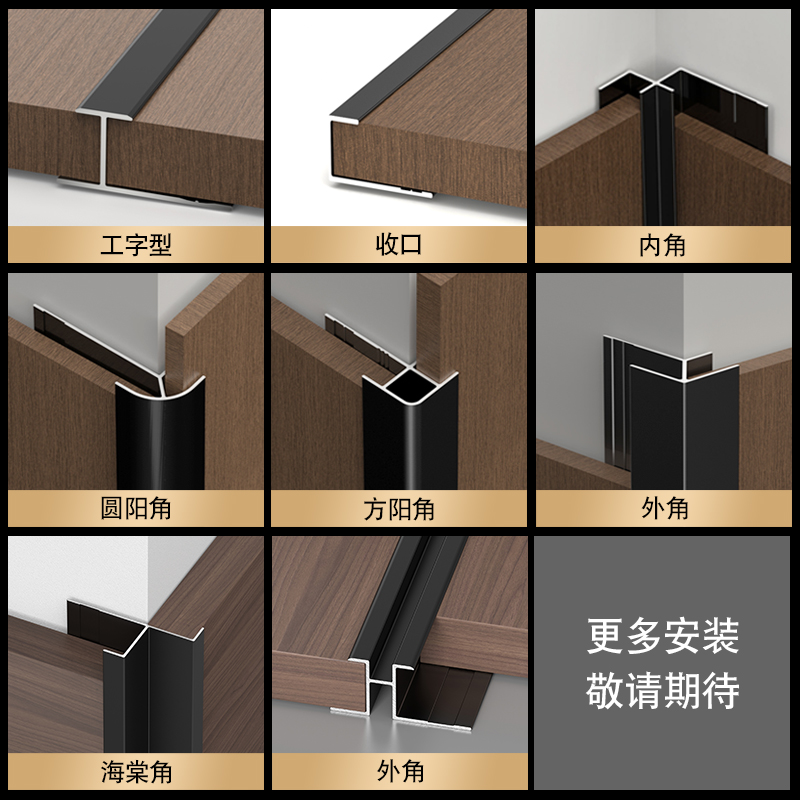 工字型

收口

内角

圆阳角

方阳角

外角

海棠角

外角

更多安装
敬请期待