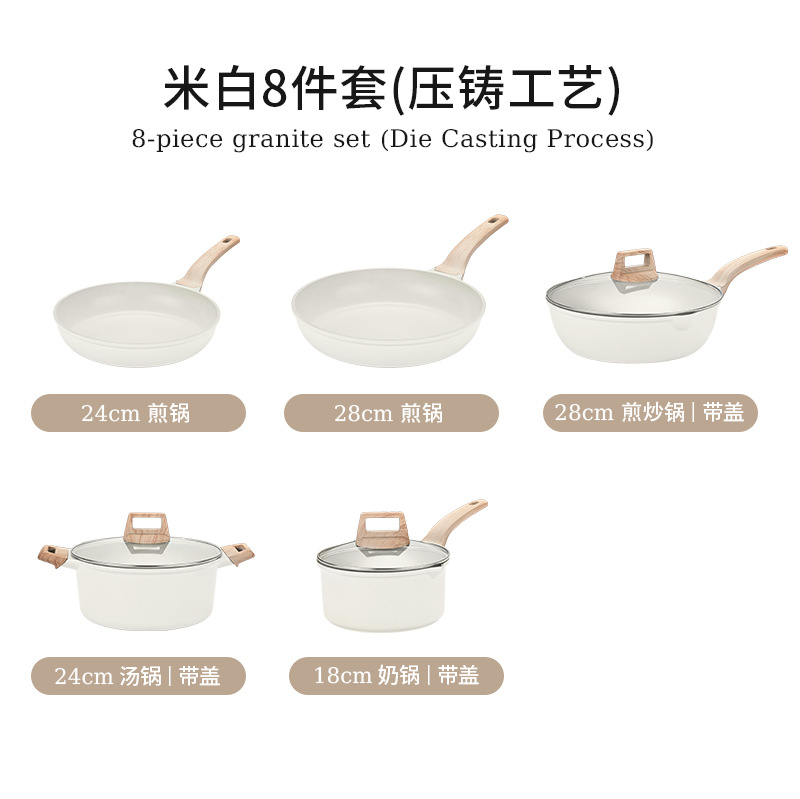 米白8件套(压铸工艺)
8-piece granite set (Die Casting Process)

24cm 煎锅

28cm 煎锅

28cm 煎炒锅 | 带盖

24cm 汤锅 | 带盖

18cm 奶锅 | 带盖