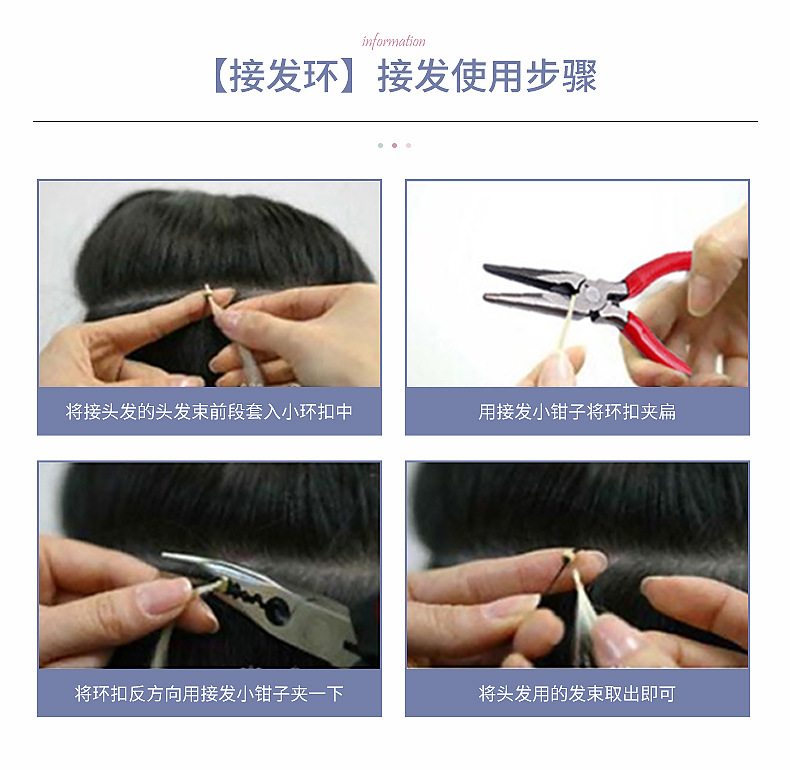 information

【接发环】接发使用步骤

将接头发的头发束前段套入小环扣中

用接发小钳子将环扣夹扁

将环扣反方向用接发小钳子夹一下

将头发用的发束取出即可