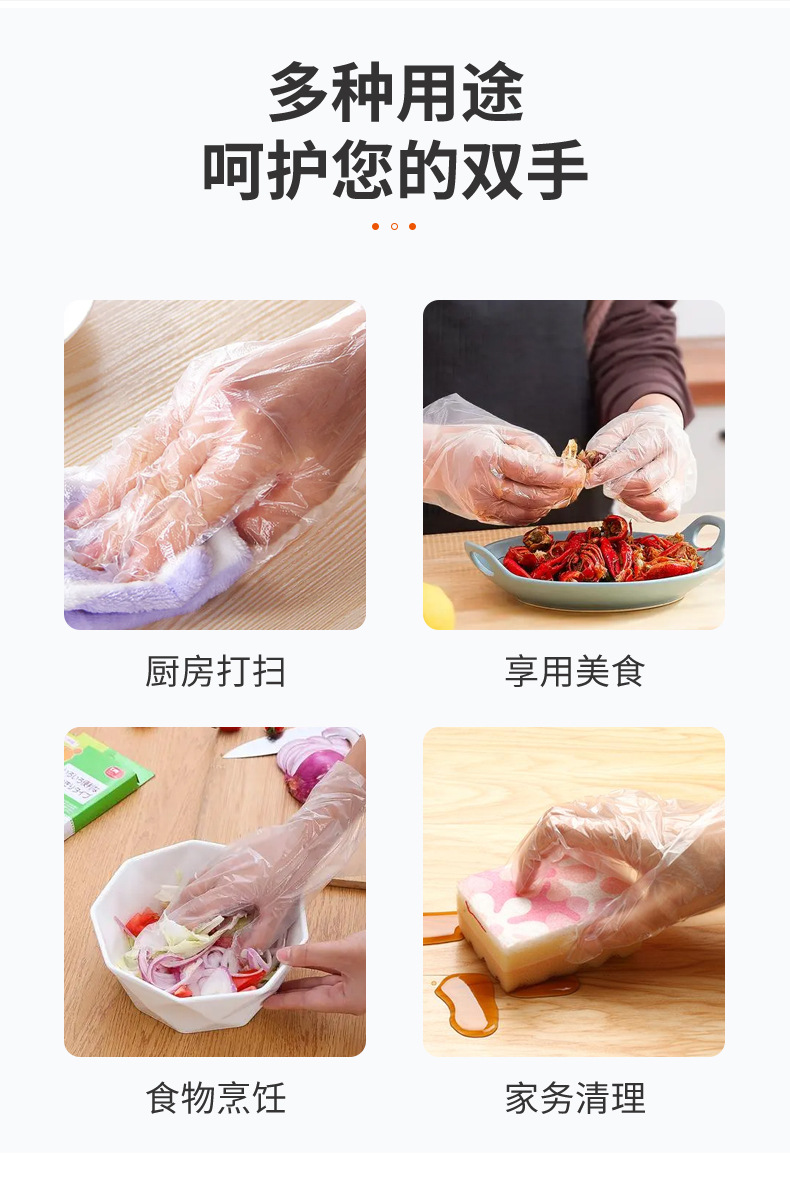 多种用途
呵护您的双手

厨房打扫

享用美食

食物烹饪

家务清理