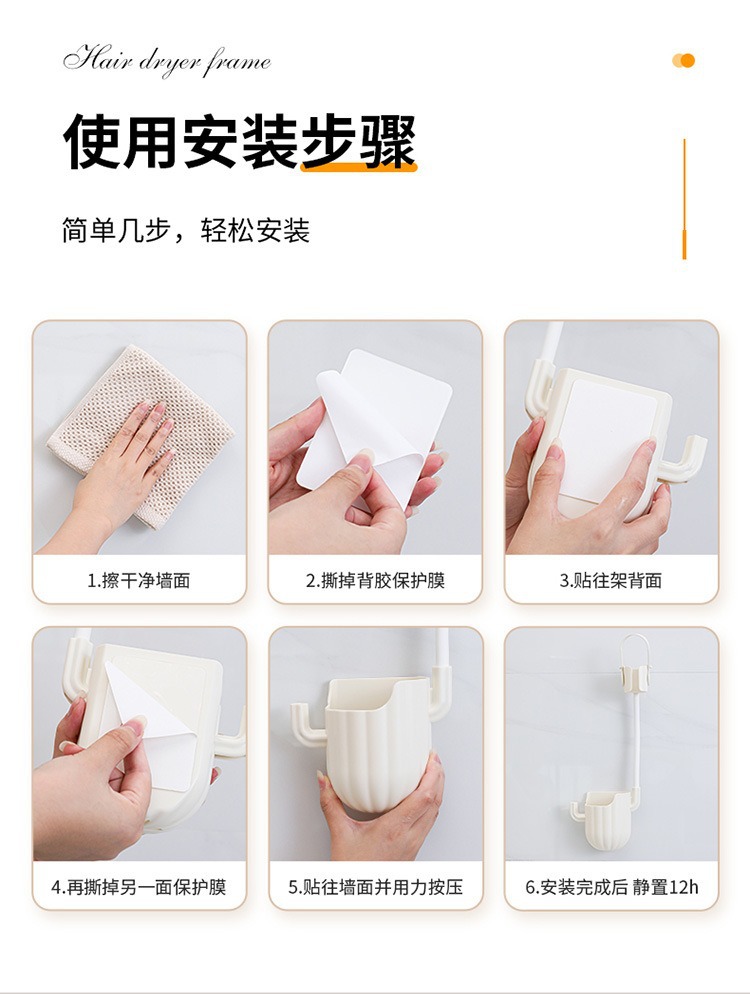 Hair dryer frame

使用安装步骤

简单几步，轻松安装

1.擦干净墙面

2.撕掉背胶保护膜

3.贴往架背面

4.再撕掉另一面保护膜

5.贴往墙面并用力按压

6.安装完成后 静置12h