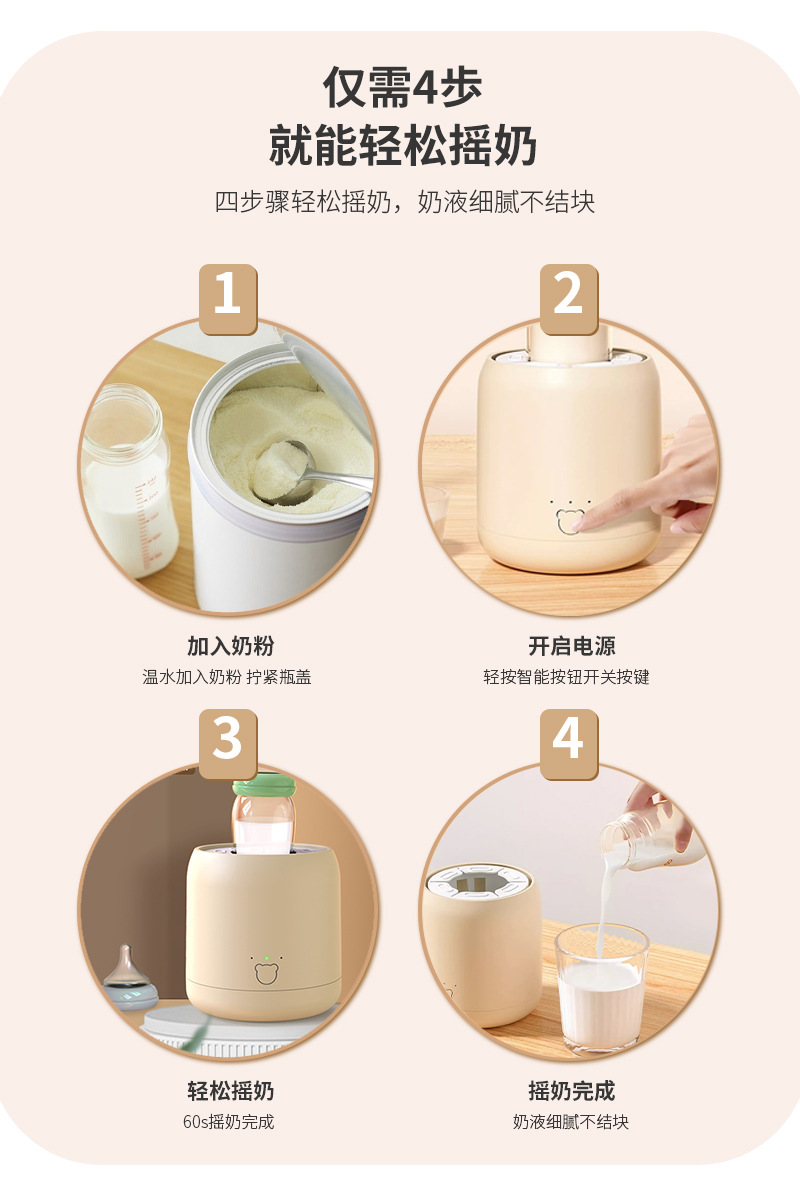 仅需4步
就能轻松摇奶

四步骤轻松摇奶，奶液细腻不结块

1

加入奶粉
温水加入奶粉 拧紧瓶盖

2

开启电源
轻按智能按钮开关按键

3

轻松摇奶
60s摇奶完成

4

摇奶完成
奶液细腻不结块