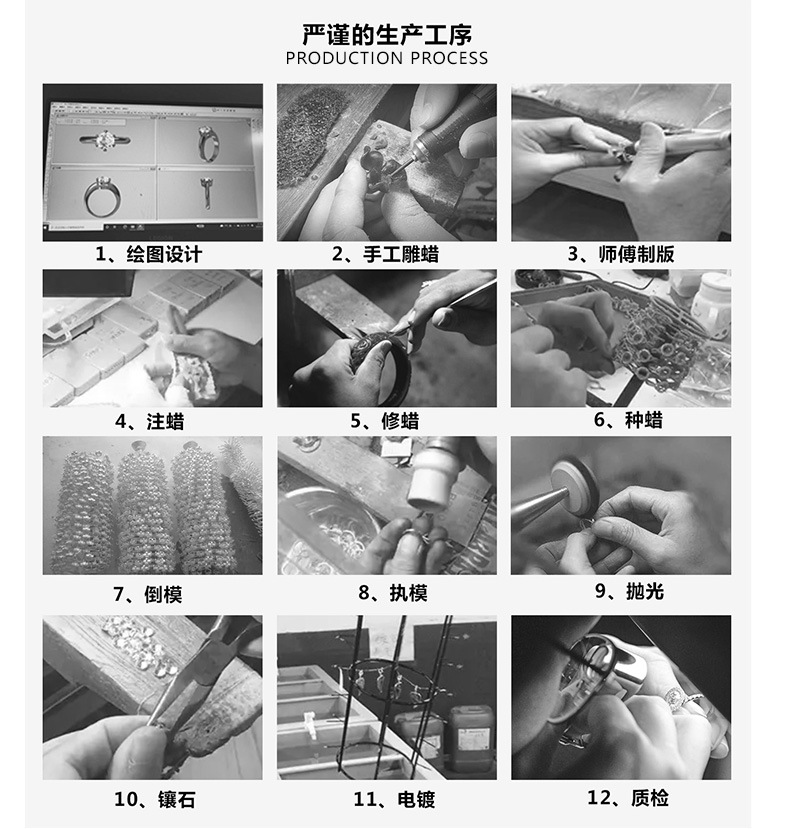 严谨的生产工序
PRODUCTION PROCESS

1、绘图设计

2、手工雕蜡

3、师傅制版

4、注蜡

5、修蜡

6、种蜡

7、倒模

8、执模

9、抛光

10、镶石

11、电镀

12、质检