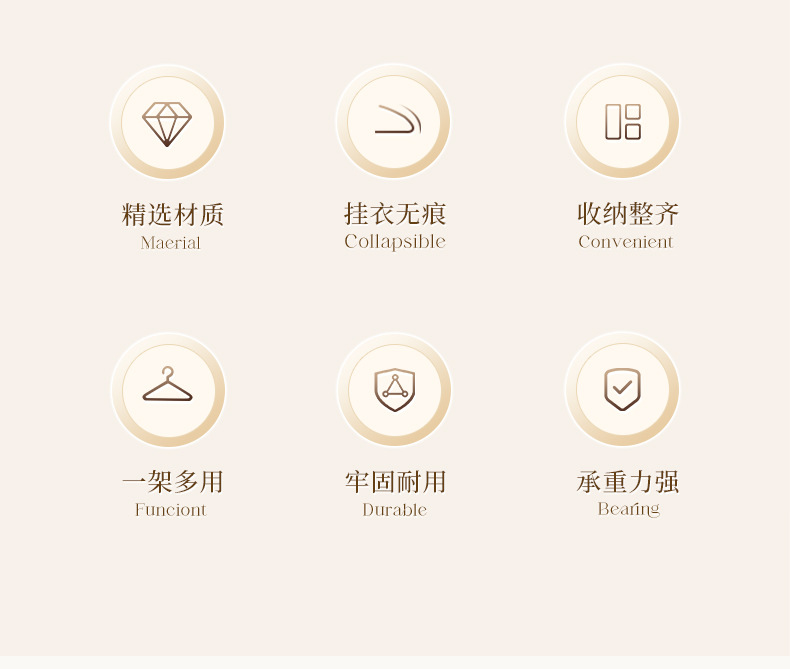 精选材质
Maerial

挂衣无痕
Collapsible

收纳整齐
Convenient

一架多用
Funciont

牢固耐用
Durable

承重力强
Bearing