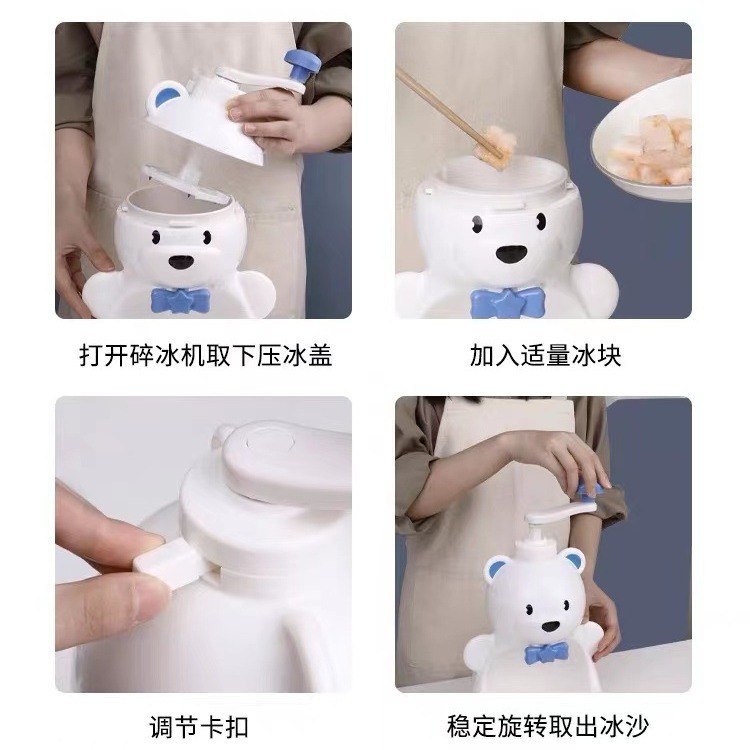 打开碎冰机取下压冰盖

加入适量冰块

调节卡扣

稳定旋转取出冰沙