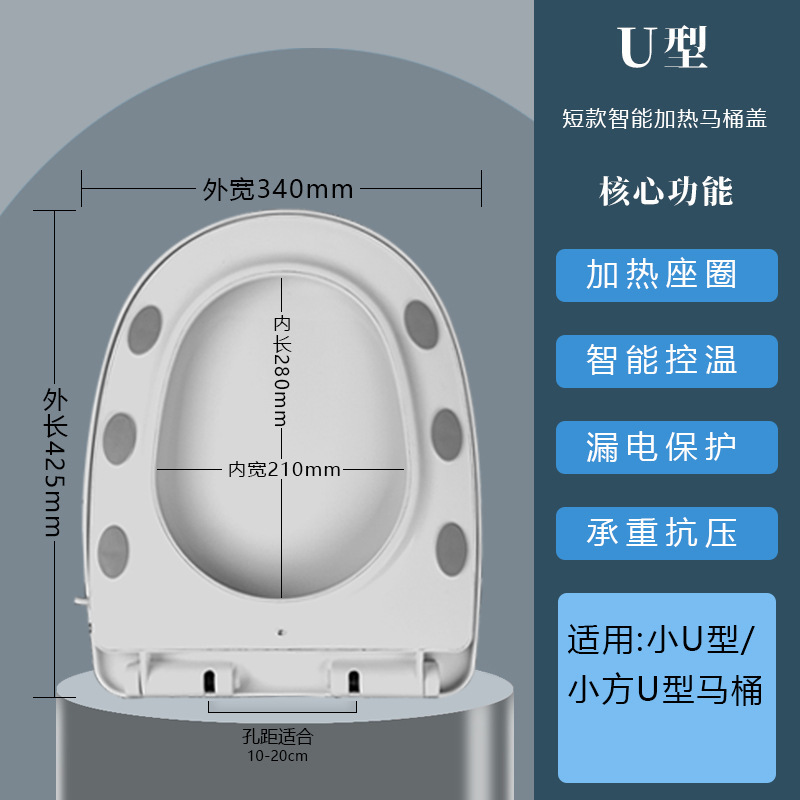 外宽340mm

外长425mm

内长280mm

内宽210mm

孔距适合
10-20cm

U型

短款智能加热马桶盖

核心功能

加热座圈

智能控温

漏电保护

承重抗压

适用:小U型/小方U型马桶