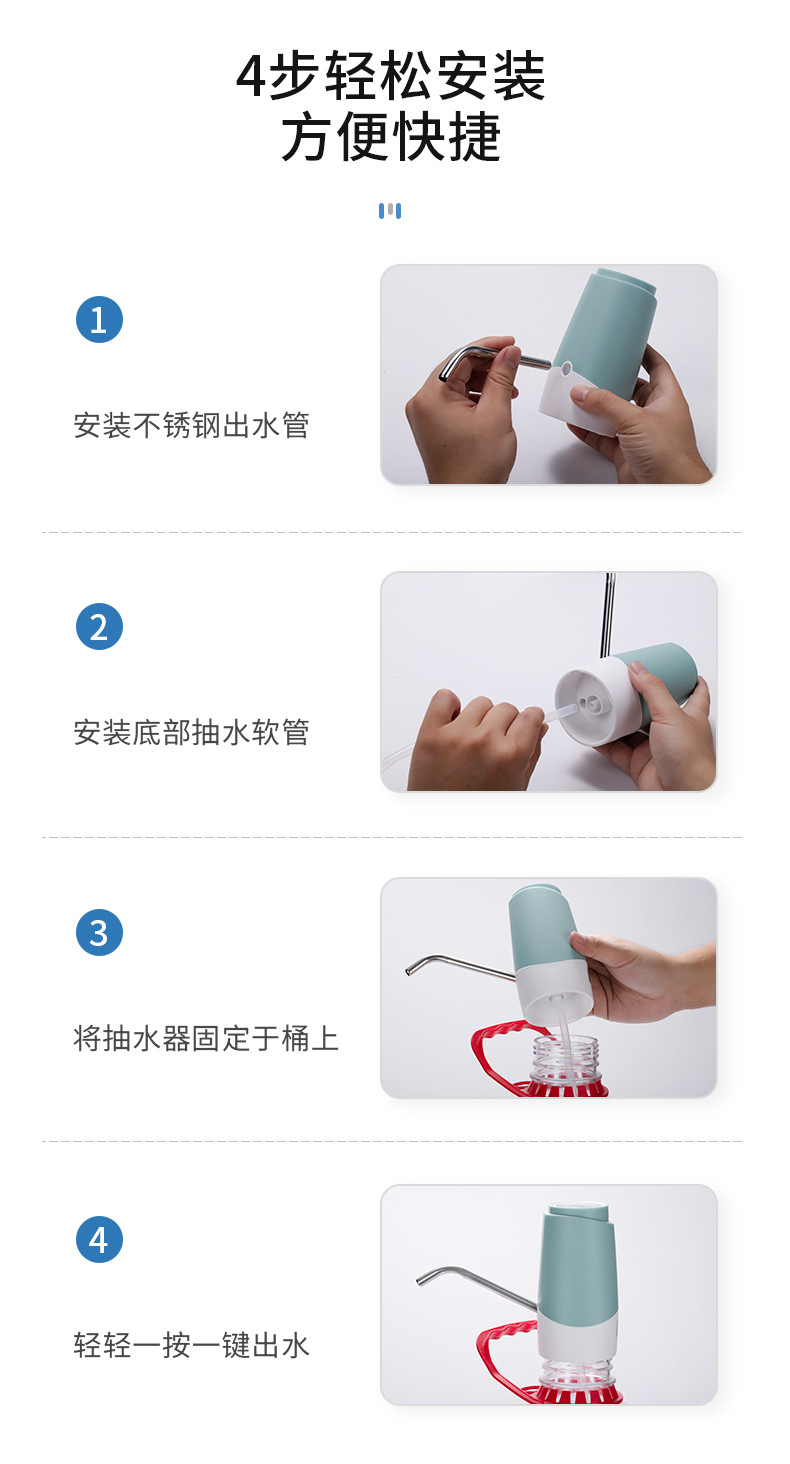 4步轻松安装
方便快捷

1

安装不锈钢出水管

2

安装底部抽水软管

3

将抽水器固定于桶上

4

轻轻一按一键出水