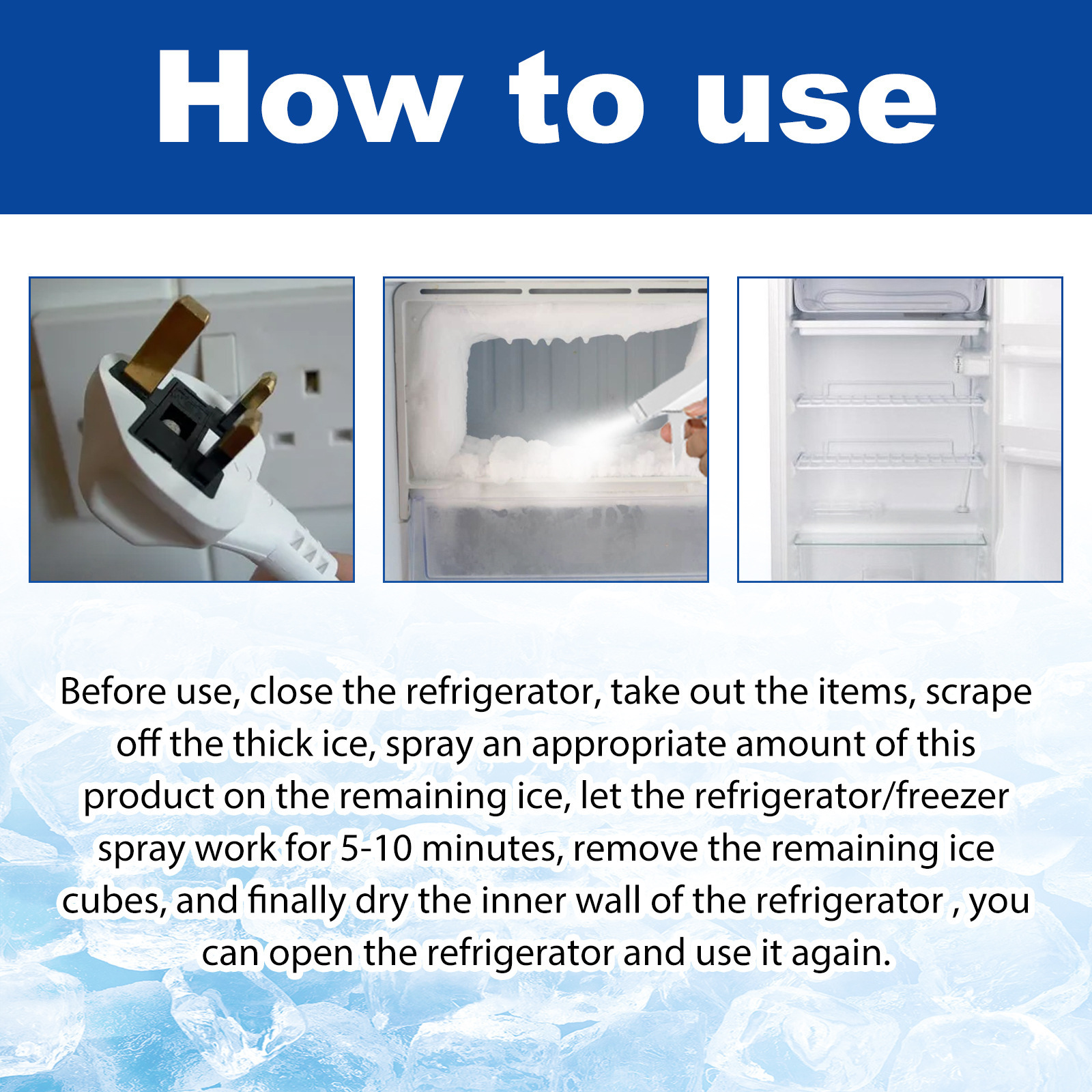 How to use

Before use, close the refrigerator, take out the items, scrape off the thick ice, spray an appropriate amount of this product on the remaining ice, let the refrigerator/freezer spray work for 5-10 minutes, remove the remaining ice cubes, and finally dry the inner wall of the refrigerator , you can open the refrigerator and use it again.