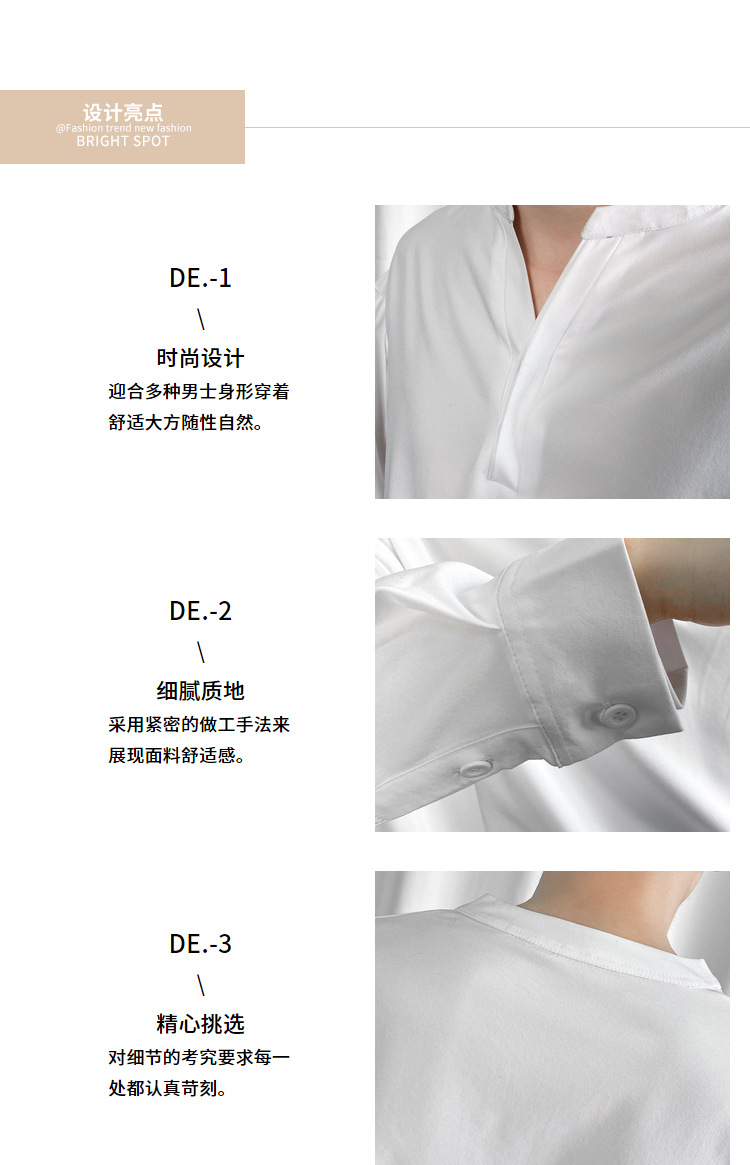 设计亮点
@Fashion trend new fashion
BRIGHT SPOT

DE.-1
\
时尚设计
迎合多种男士身形穿着舒适大方随性自然。

DE.-2
\
细腻质地
采用紧密的做工手法来展现面料舒适感。

DE.-3
\
精心挑选
对细节的考究要求每一处都认真苛刻。