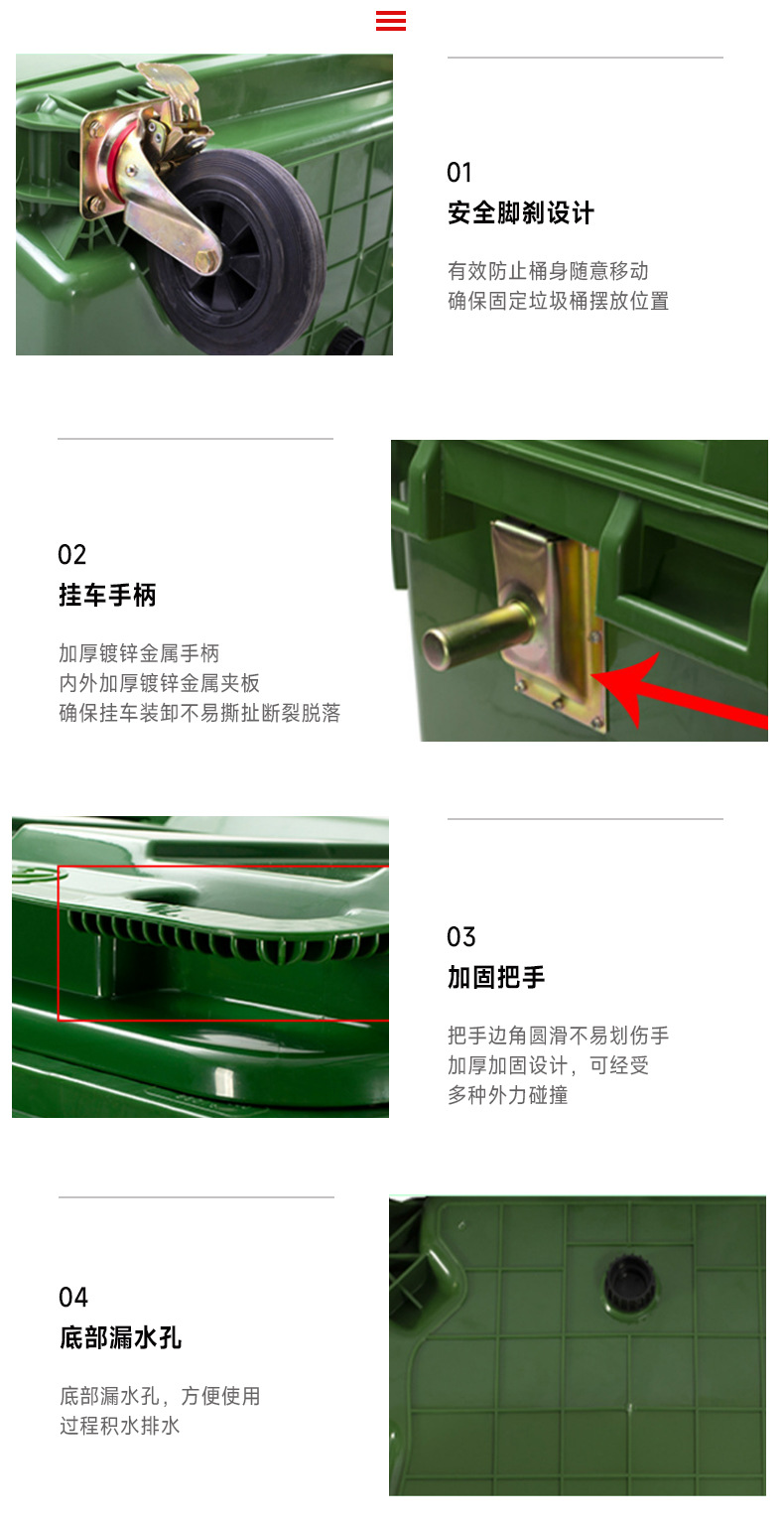 01
安全脚刹设计

有效防止桶身随意移动
确保固定垃圾桶摆放位置

02
挂车手柄

加厚镀锌金属手柄
内外加厚镀锌金属夹板
确保挂车装卸不易撕扯断裂脱落

03
加固把手

把手边角圆滑不易划伤手
加厚加固设计，可经受
多种外力碰撞

04
底部漏水孔

底部漏水孔，方便使用
过程积水排水