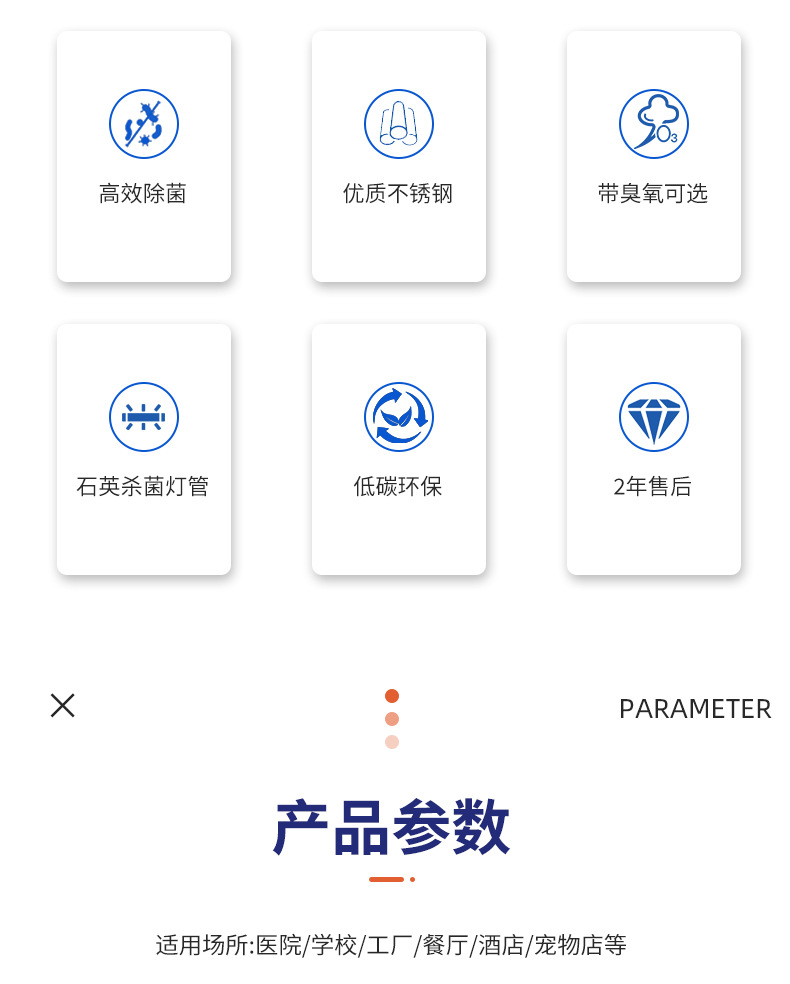 高效除菌

优质不锈钢

带臭氧可选

石英杀菌灯管

低碳环保

2年售后

PARAMETER

产品参数

适用场所:医院/学校/工厂/餐厅/酒店/宠物店等