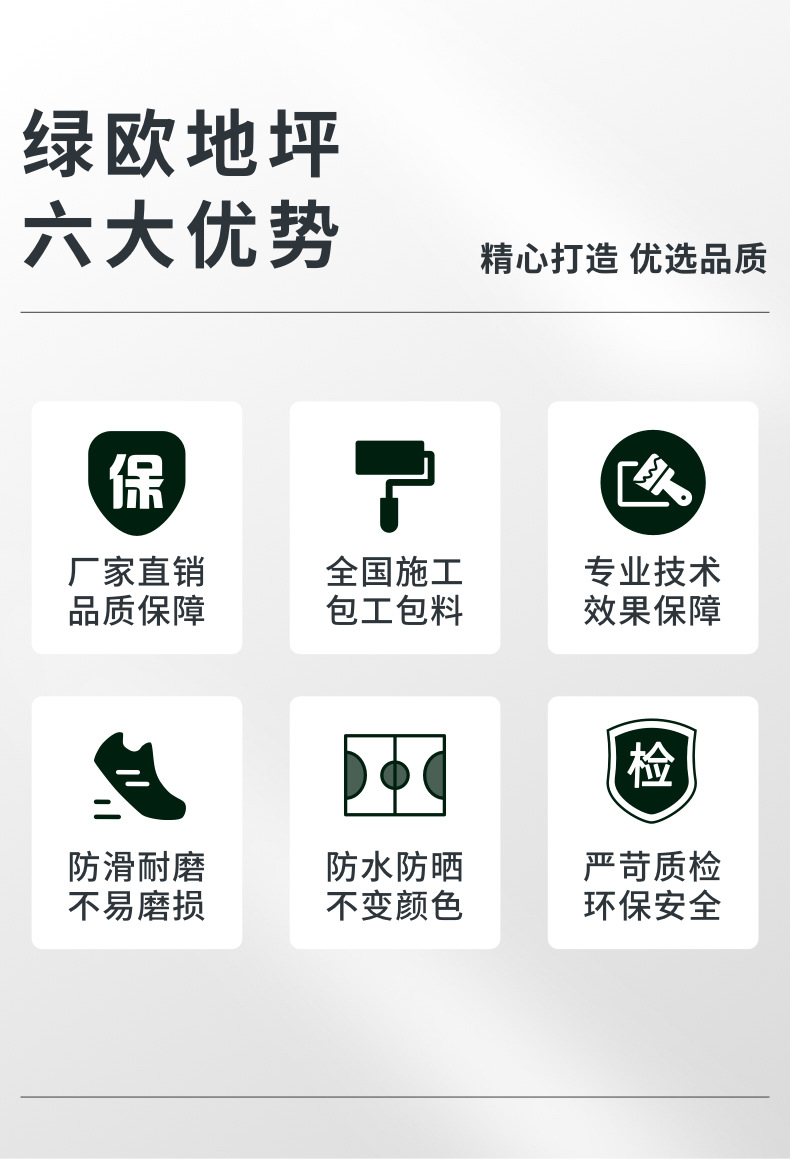 绿欧地坪
六大优势

精心打造 优选品质

保

厂家直销
品质保障

全国施工
包工包料

专业技术
效果保障

防滑耐磨
不易磨损

防水防晒
不变颜色

检

严苛质检
环保安全