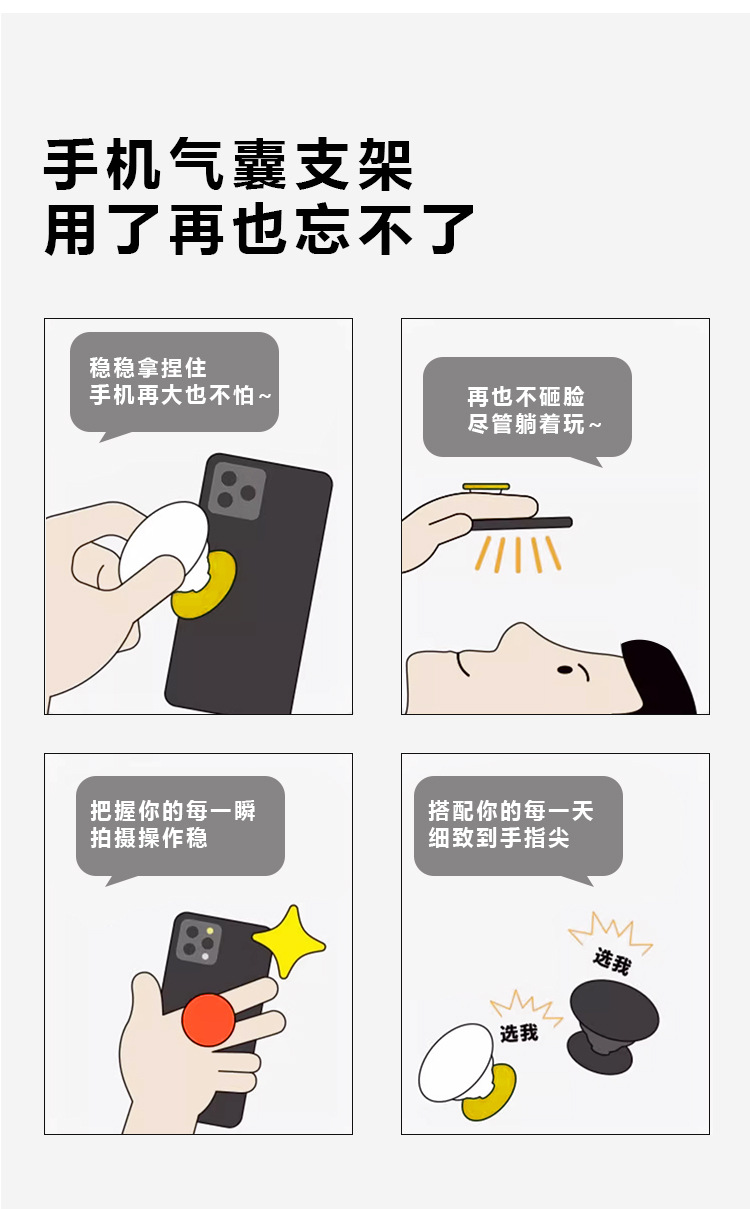 手机气囊支架
用了再也忘不了

稳稳拿捏住
手机再大也不怕~

再也不砸脸
尽管躺着玩~

把握你的每一瞬
拍摄操作稳

搭配你的每一天
细致到手指尖

选我

选我