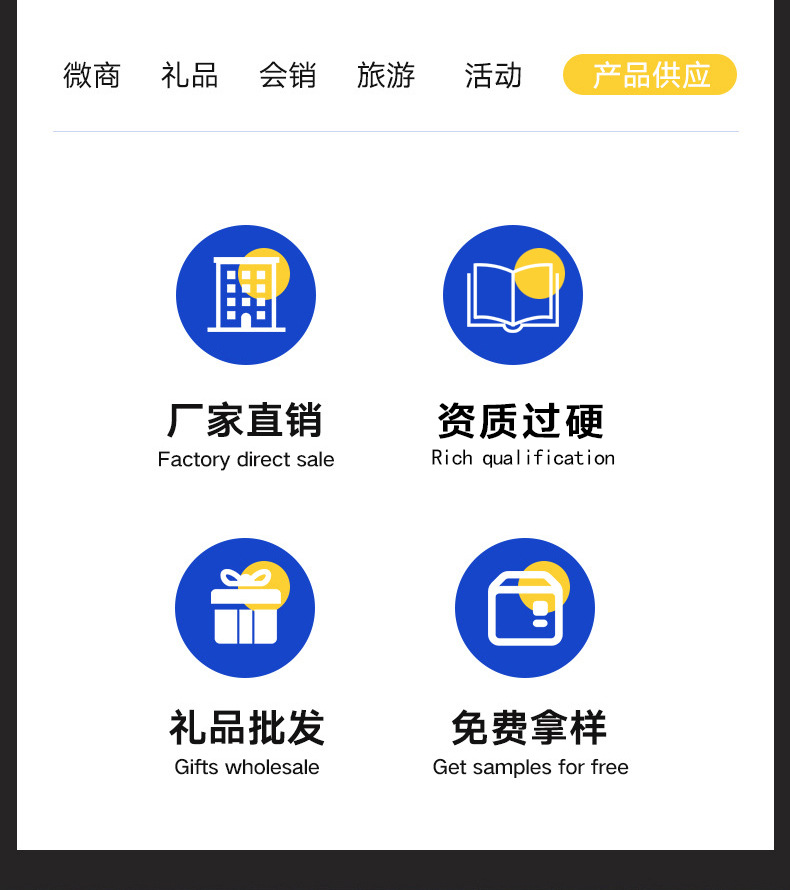 微商 礼品 会销 旅游 活动 产品供应

厂家直销
Factory direct sale

资质过硬
Rich qualification

礼品批发
Gifts wholesale

免费拿样
Get samples for free