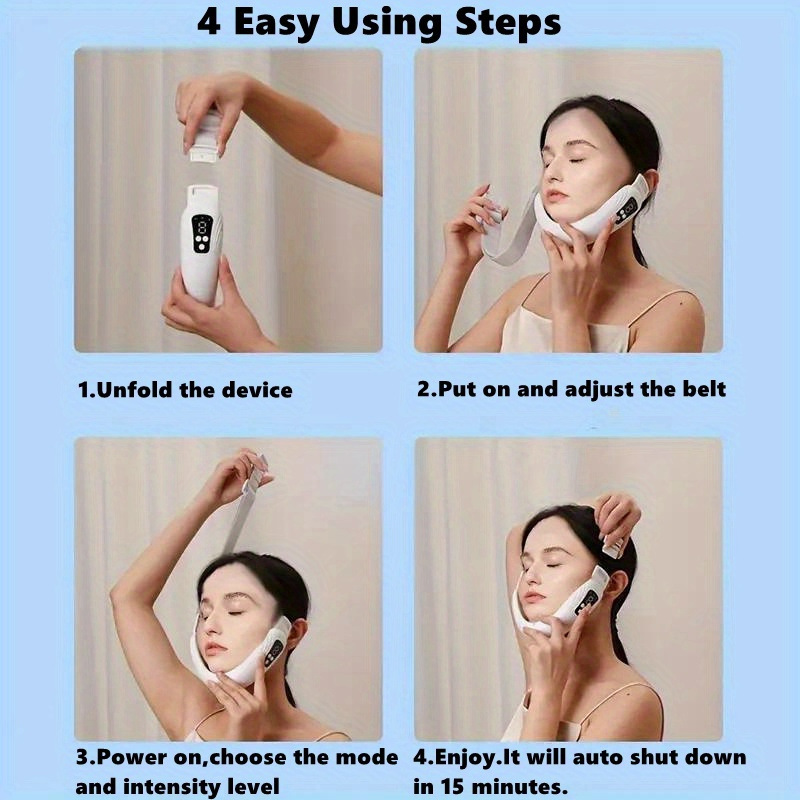 4 Easy Using Steps

1.Unfold the device

2.Put on and adjust the belt

3.Power on,choose the mode and intensity level

4.Enjoy.It will auto shut down in 15 minutes.