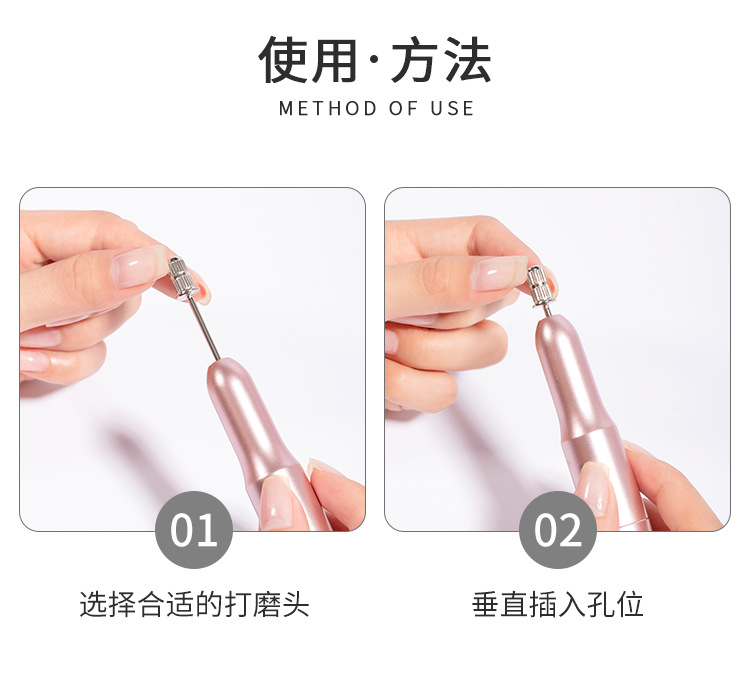 使用·方法
METHOD OF USE

01
选择合适的打磨头

02
垂直插入孔位