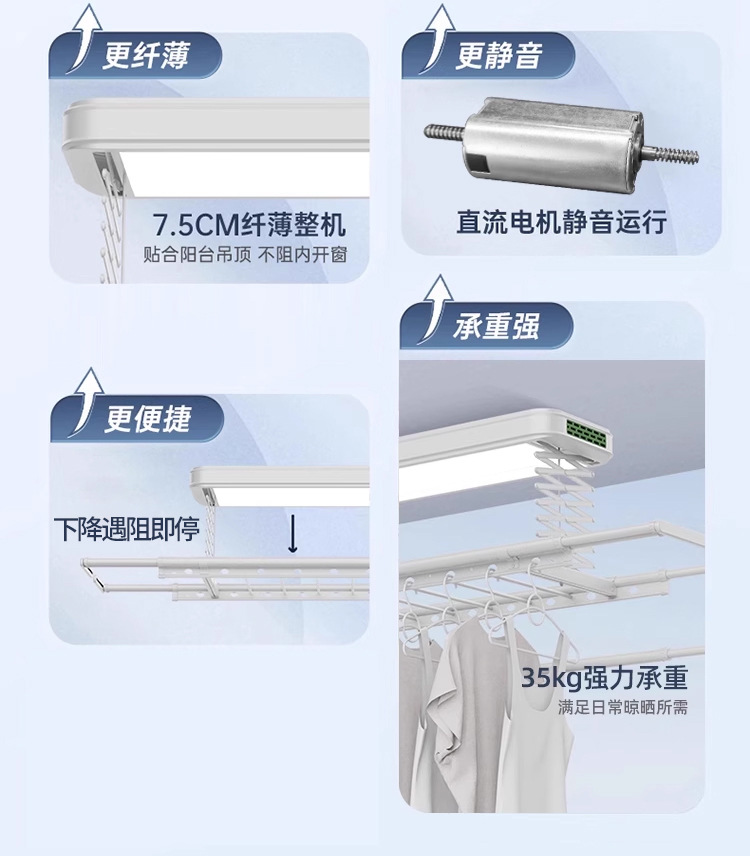 更纤薄

7.5CM纤薄整机
贴合阳台吊顶 不阻内开窗

更静音

直流电机静音运行

更便捷

下降遇阻即停

承重强

35kg强力承重
满足日常晾晒所需