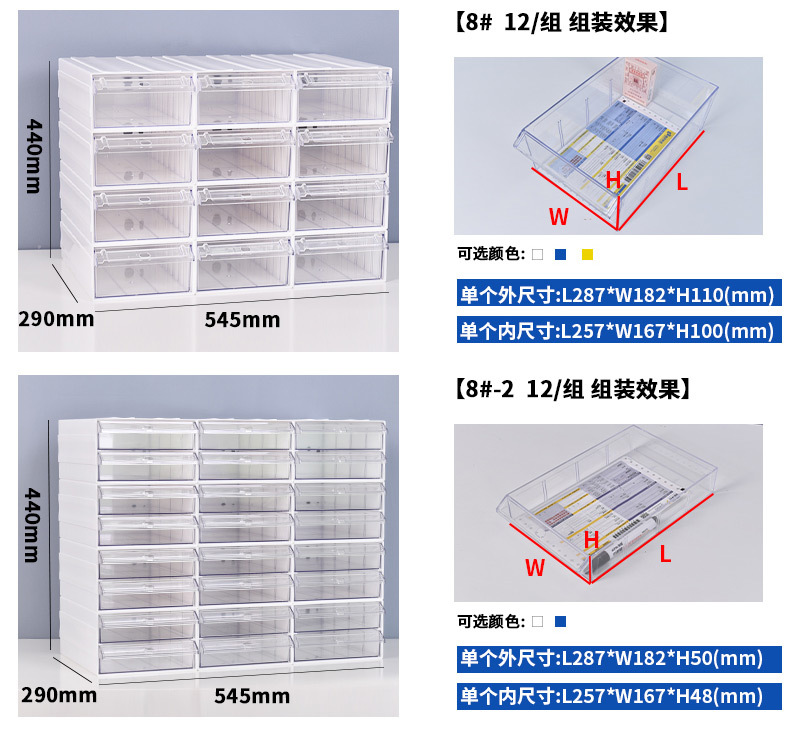 440mm

290mm 545mm

【8# 12/组 组装效果】

H L W

可选颜色:

单个外尺寸:L287*W182*H110(mm)

单个内尺寸:L257*W167*H100(mm)

440mm

290mm 545mm

【8#-2 12/组 组装效果】

H L W

可选颜色:

单个外尺寸:L287*W182*H50(mm)

单个内尺寸:L257*W167*H48(mm)