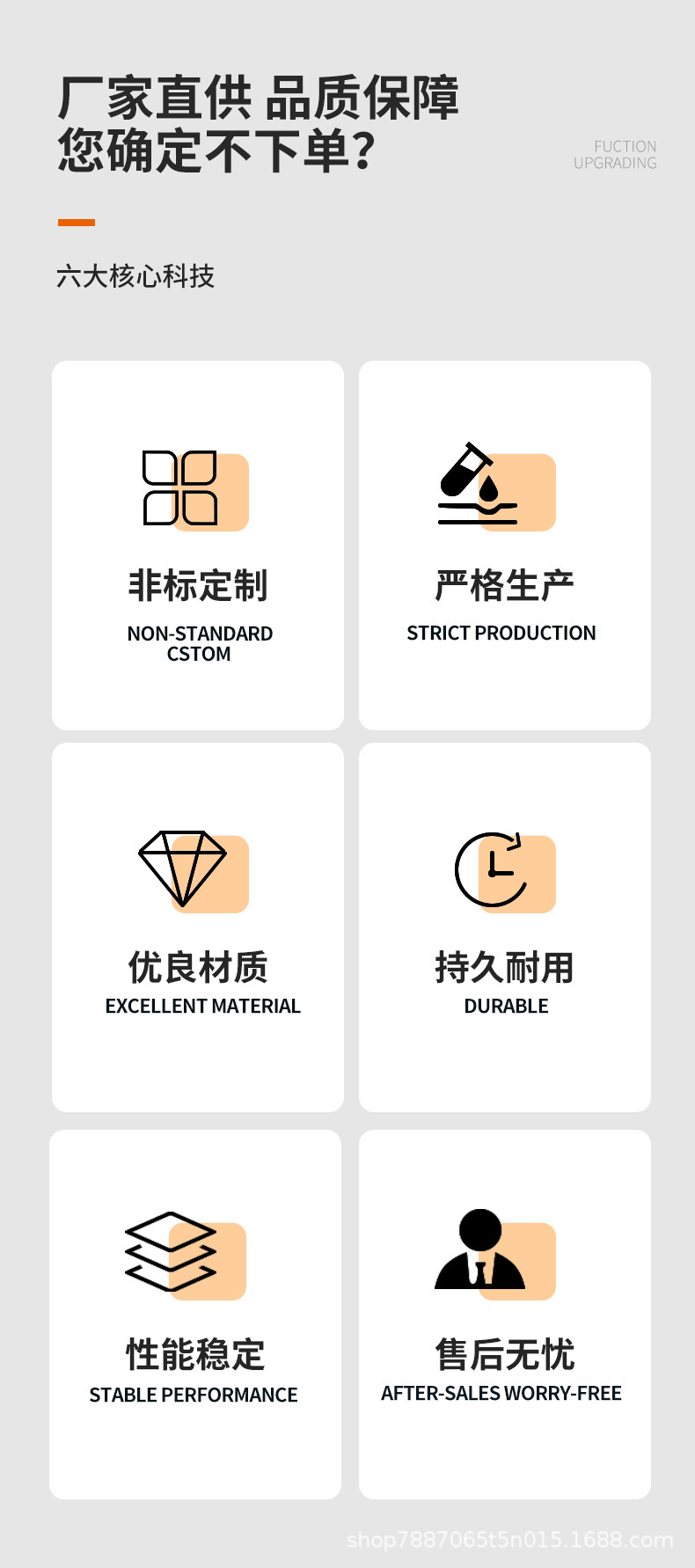 厂家直供 品质保障
您确定不下单?

FUCTION
UPGRADING

六大核心科技

非标定制
NON-STANDARD
CSTOM

严格生产
STRICT PRODUCTION

优良材质
EXCELLENT MATERIAL

持久耐用
DURABLE

性能稳定
STABLE PERFORMANCE

售后无忧
AFTER-SALES WORRY-FREE

shop7887065t5n015.1688.com