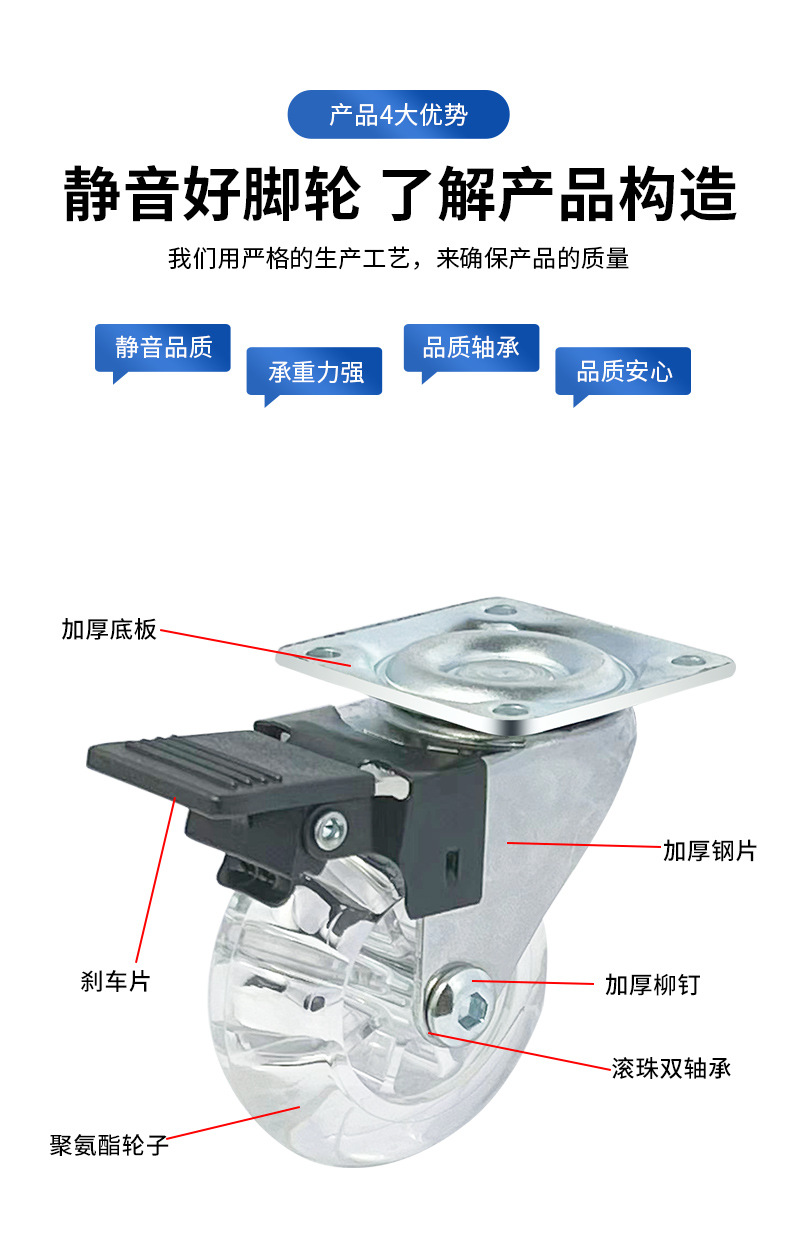 产品4大优势

静音好脚轮 了解产品构造

我们用严格的生产工艺，来确保产品的质量

静音品质

承重力强

品质轴承

品质安心

加厚底板

加厚钢片

刹车片

加厚柳钉

滚珠双轴承

聚氨酯轮子