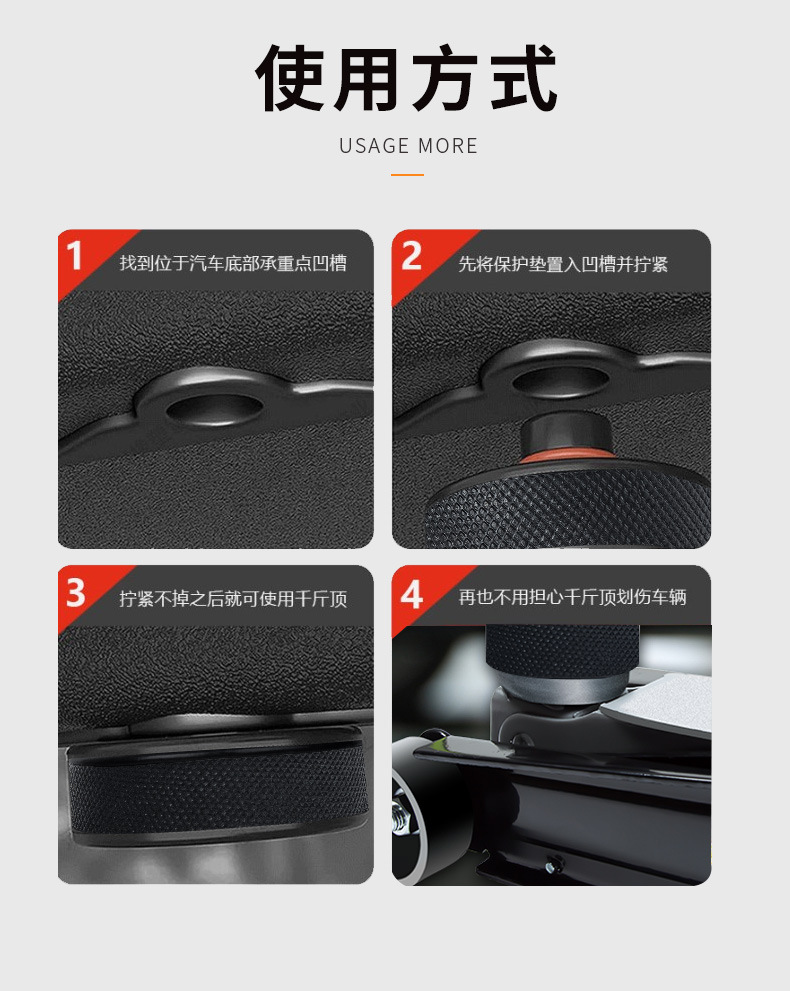 使用方式

USAGE MORE

1 找到位于汽车底部承重点凹槽

2 先将保护垫置入凹槽并拧紧

3 拧紧不掉之后就可使用千斤顶

4 再也不用担心千斤顶划伤车辆