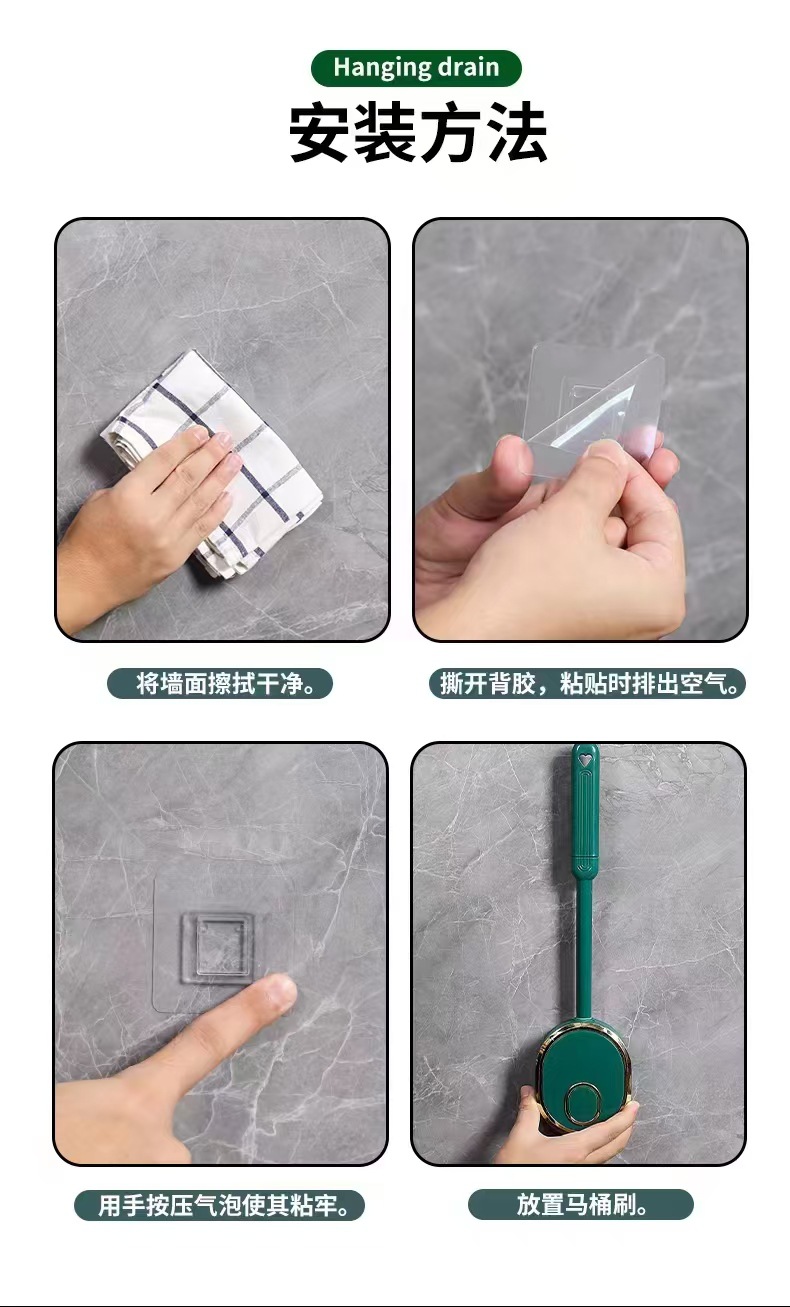 Hanging drain
安装方法

将墙面擦拭干净。

撕开背胶，粘贴时排出空气。

用手按压气泡使其粘牢。

放置马桶刷。