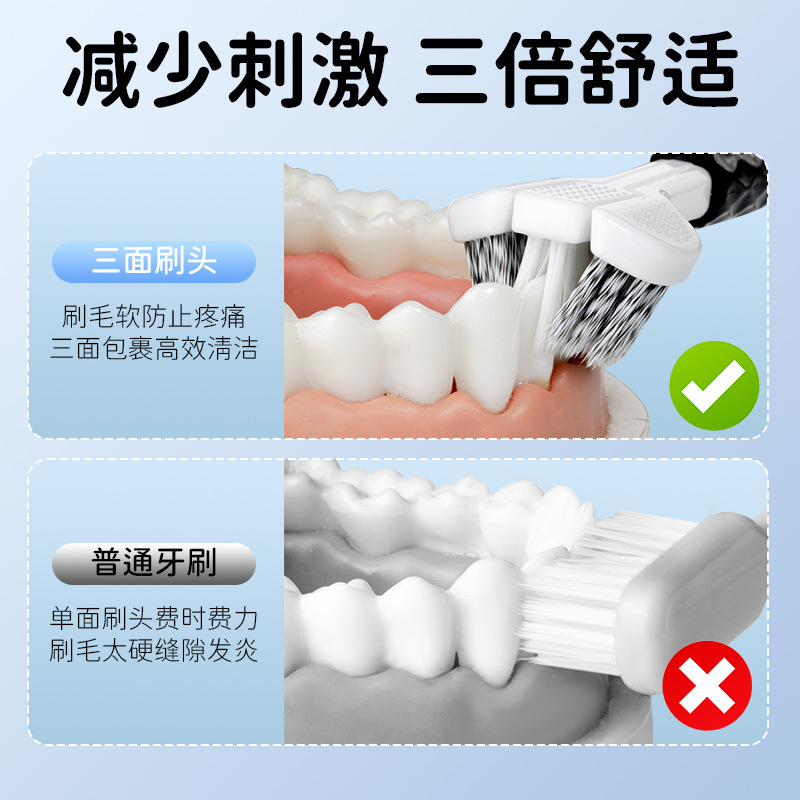 减少刺激 三倍舒适

三面刷头

刷毛软防止疼痛
三面包裹高效清洁

普通牙刷

单面刷头费时费力
刷毛太硬缝隙发炎