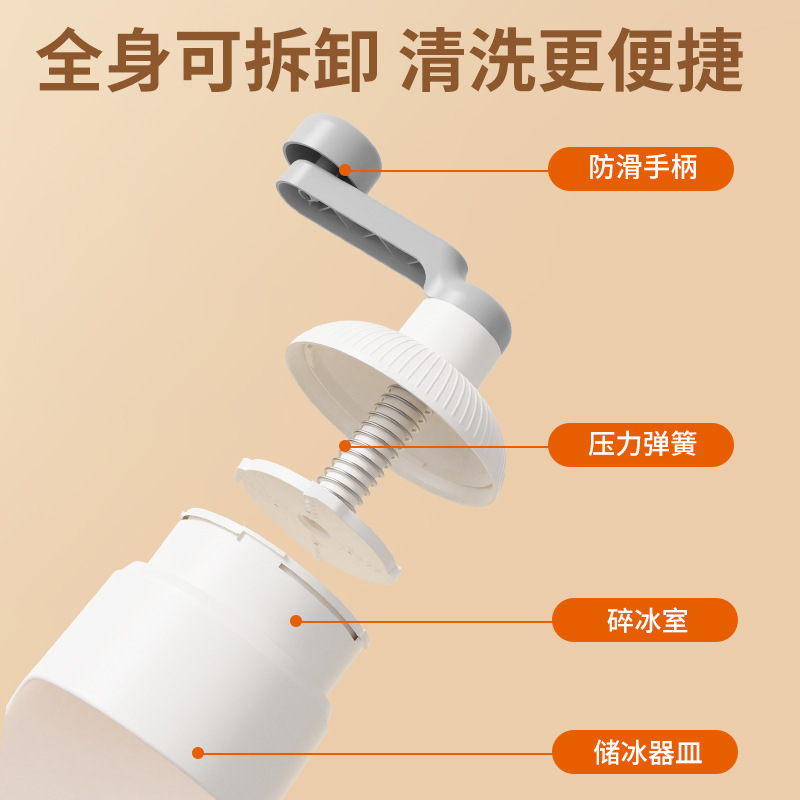 全身可拆卸 清洗更便捷

防滑手柄

压力弹簧

碎冰室

储冰器皿