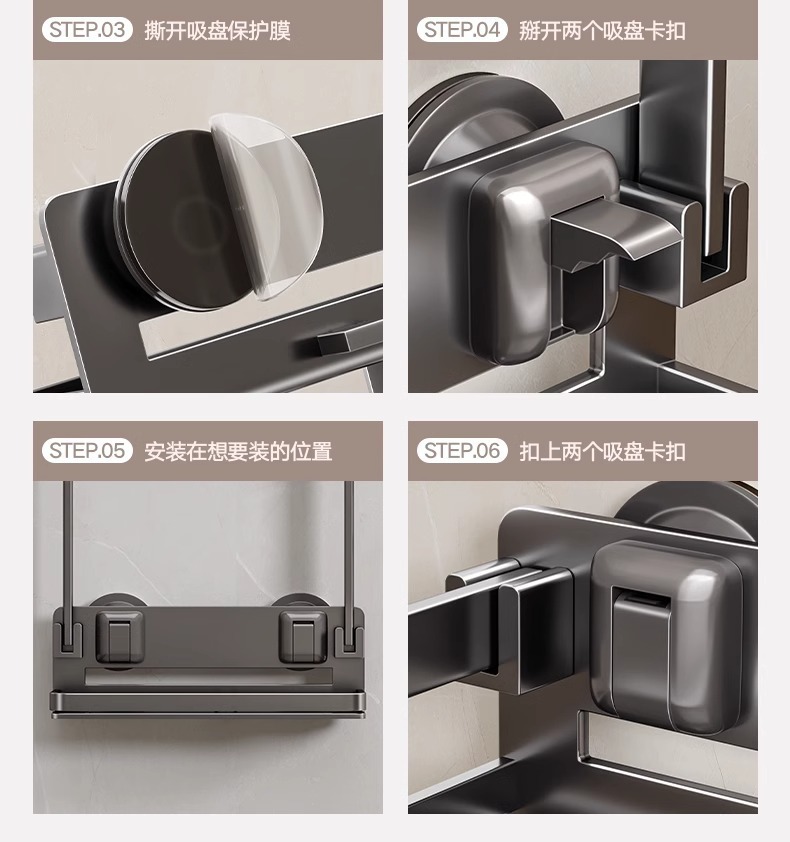 STEP.03 撕开吸盘保护膜

STEP.04 掰开两个吸盘卡扣

STEP.05 安装在想要装的位置

STEP.06 扣上两个吸盘卡扣