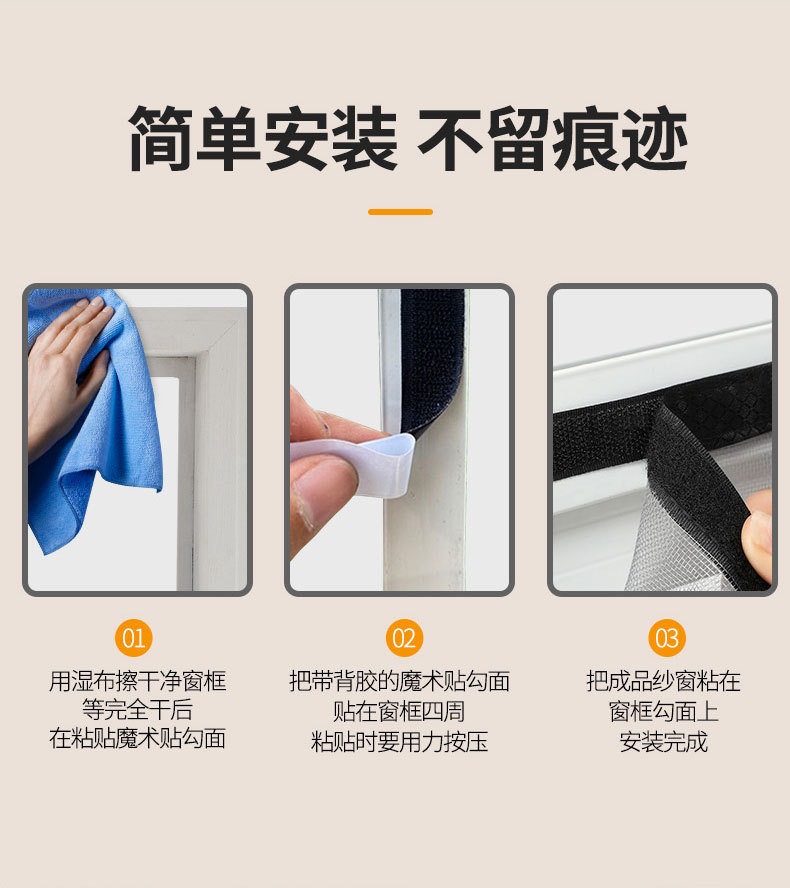 简单安装 不留痕迹

01
用湿布擦干净窗框
等完全干后
在粘贴魔术贴勾面

02
把带背胶的魔术贴勾面
贴在窗框四周
粘贴时要用力按压

03
把成品纱窗粘在
窗框勾面上
安装完成