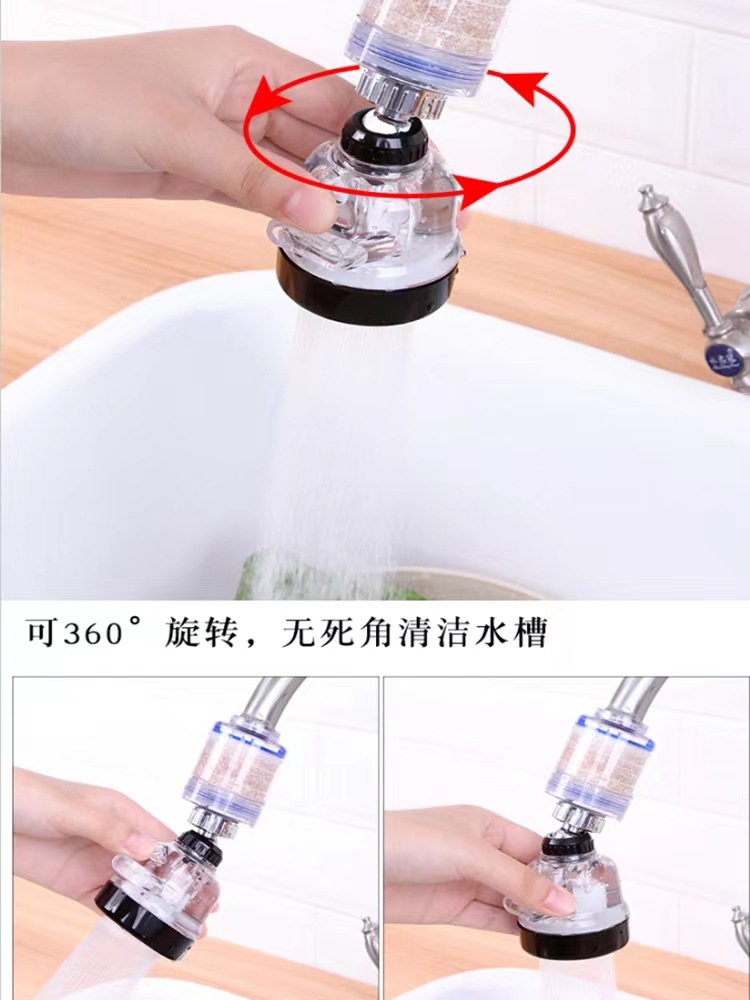 可360°旋转，无死角清洁水槽