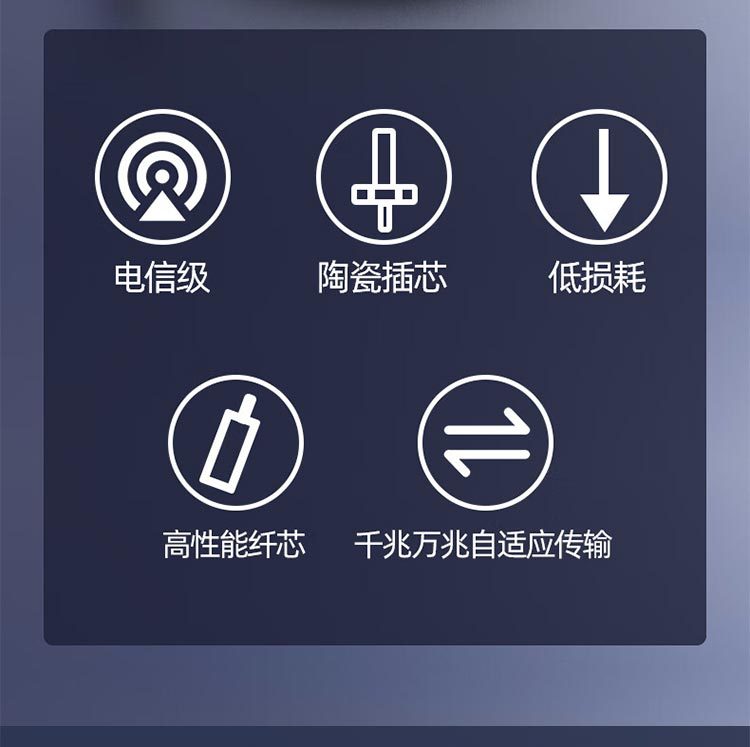 电信级

陶瓷插芯

低损耗

高性能纤芯

千兆万兆自适应传输