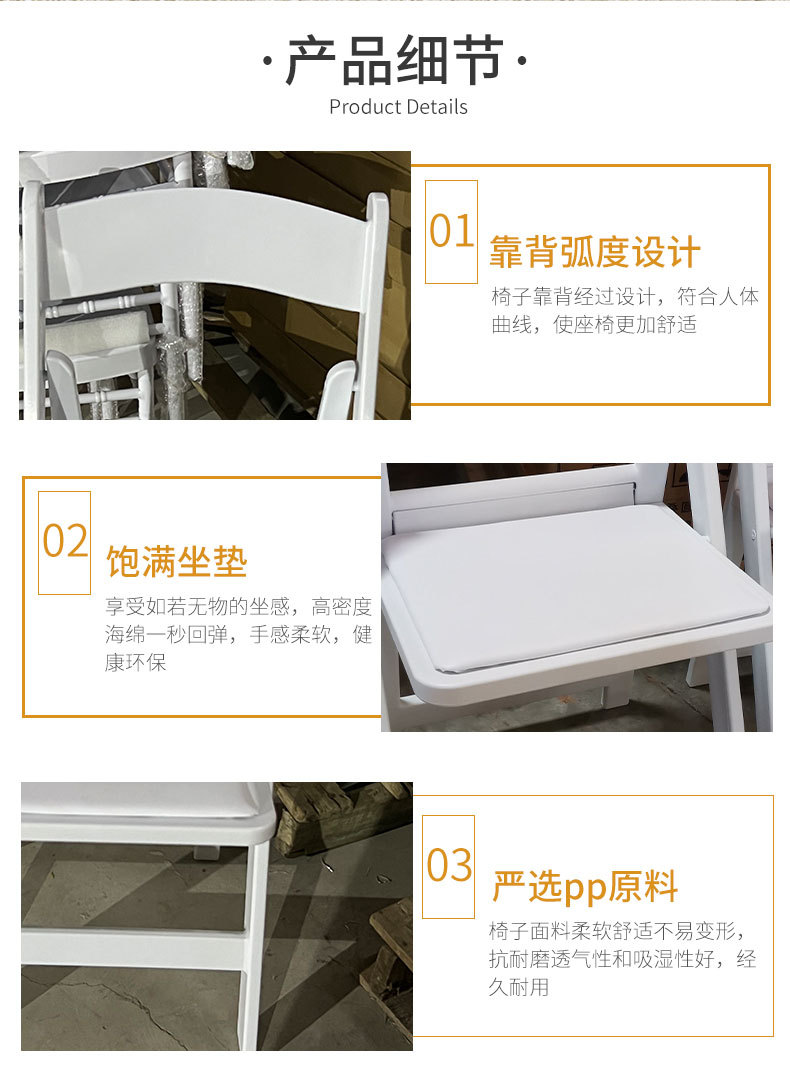 · 产品细节 ·
Product Details

01
靠背弧度设计
椅子靠背经过设计，符合人体曲线，使座椅更加舒适

02
饱满坐垫
享受如若无物的坐感，高密度海绵一秒回弹，手感柔软，健康环保

03
严选pp原料
椅子面料柔软舒适不易变形，抗耐磨透气性和吸湿性好，经久耐用