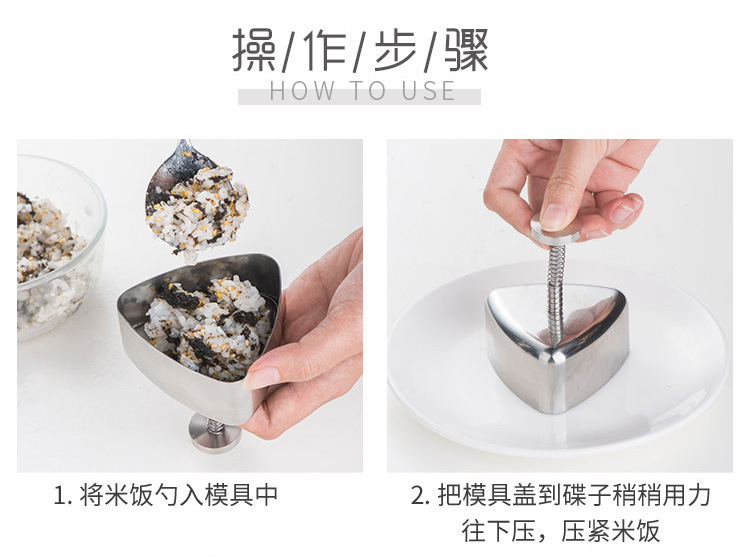 操/作/步/骤
HOW TO USE

1. 将米饭勺入模具中

2. 把模具盖到碟子稍稍用力往下压，压紧米饭