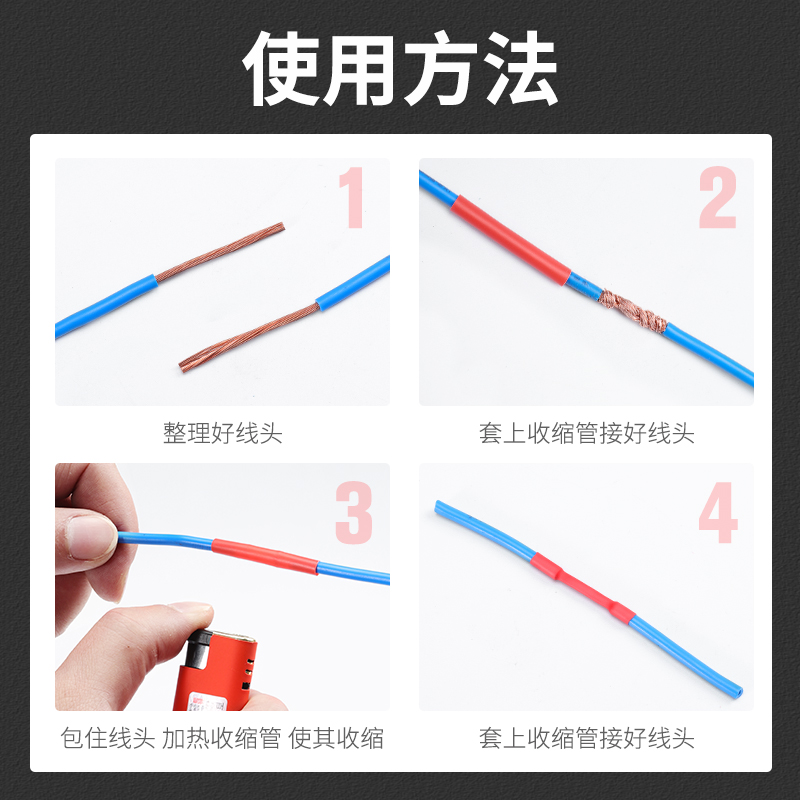 使用方法

1

整理好线头

2

套上收缩管接好线头

3

包住线头 加热收缩管 使其收缩

4

套上收缩管接好线头