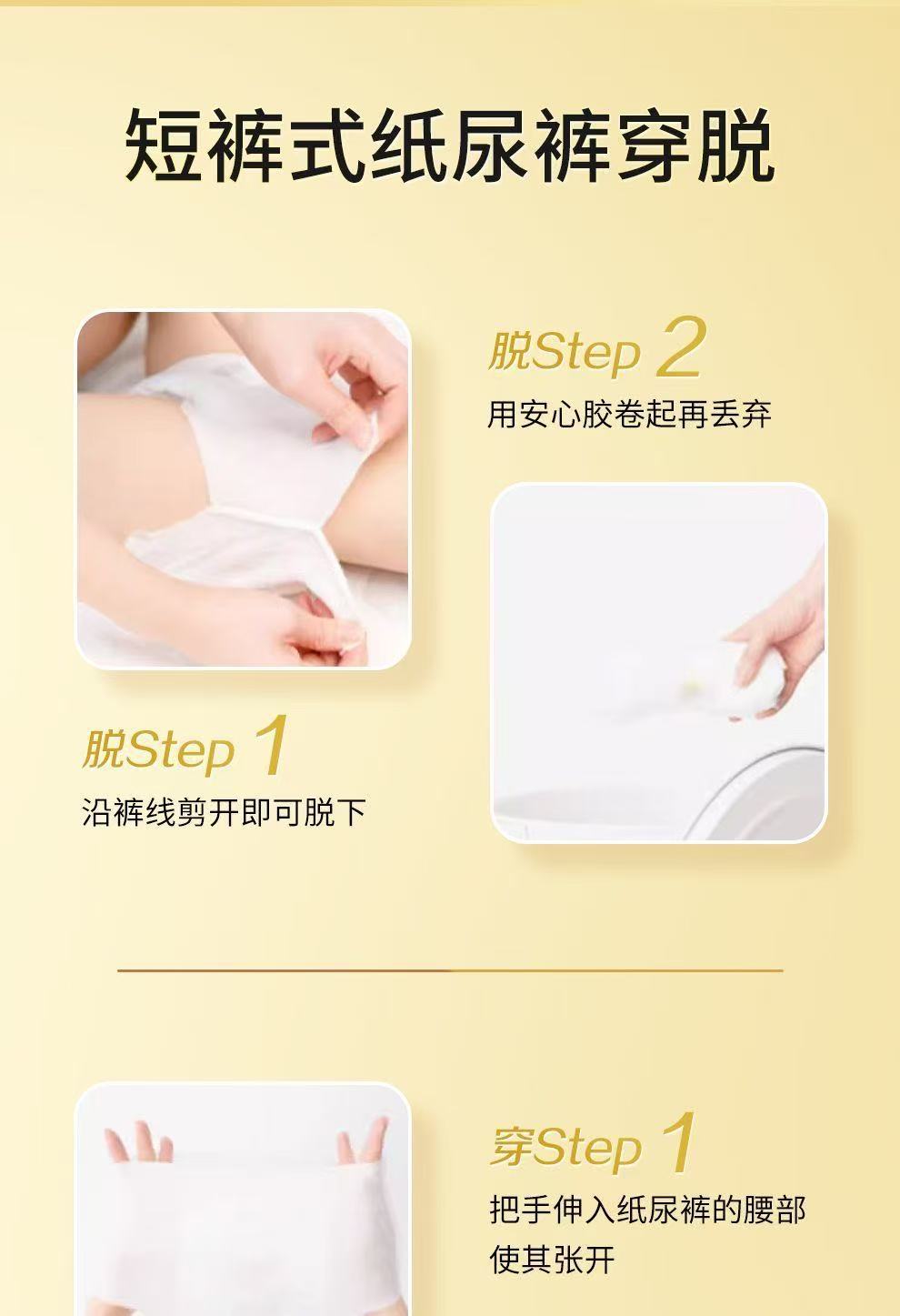 短裤式纸尿裤穿脱

脱Step 2
用安心胶卷起再丢弃

脱Step 1
沿裤线剪开即可脱下

穿Step 1
把手伸入纸尿裤的腰部使其张开