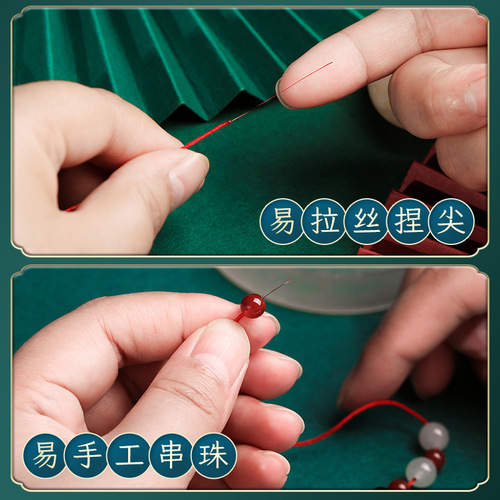 易拉丝捏尖

易手工串珠