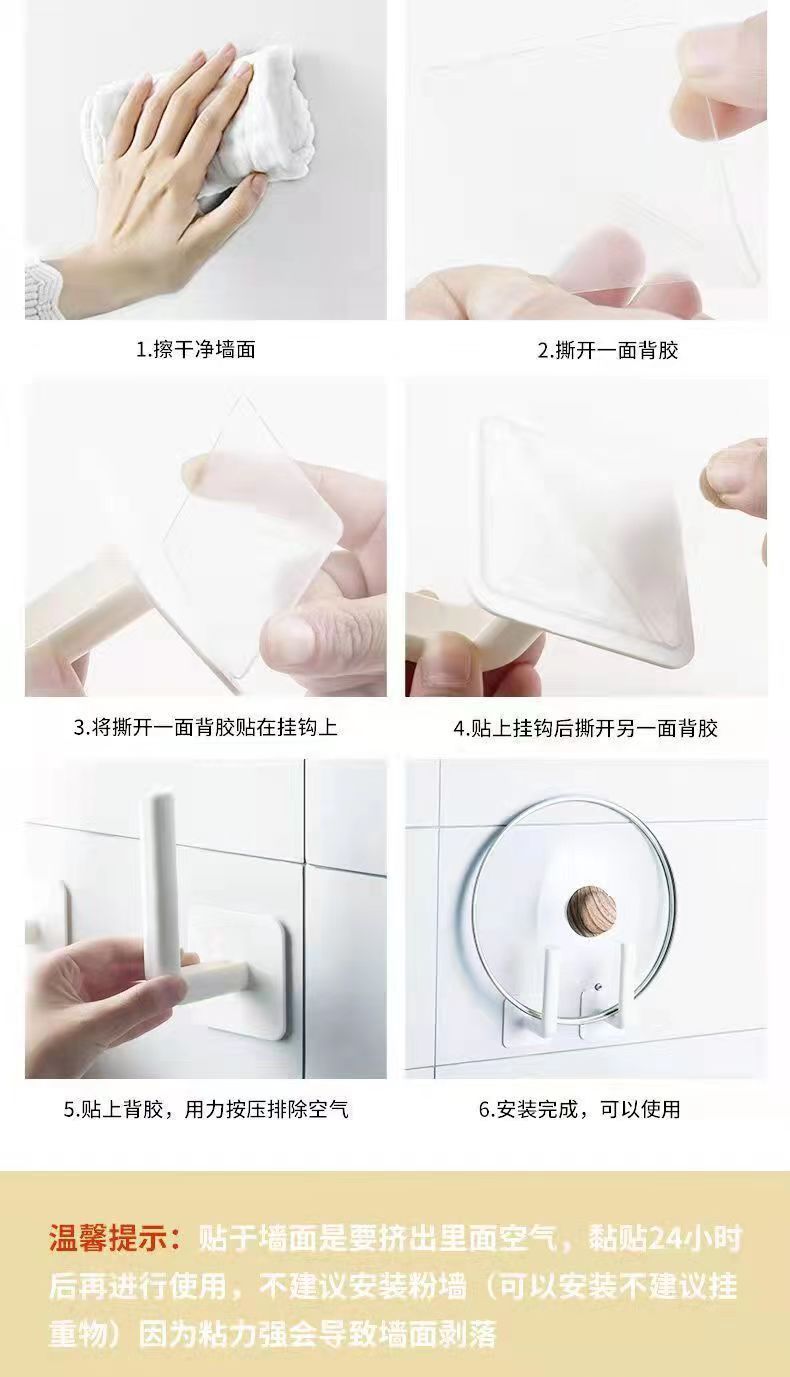 1.擦干净墙面

2.撕开一面背胶

3.将撕开一面背胶贴在挂钩上

4.贴上挂钩后撕开另一面背胶

5.贴上背胶，用力按压排除空气

6.安装完成，可以使用

温馨提示：贴于墙面是要挤出里面空气，黏贴24小时后再进行使用，不建议安装粉墙（可以安装不建议挂重物）因为粘力强会导致墙面剥落