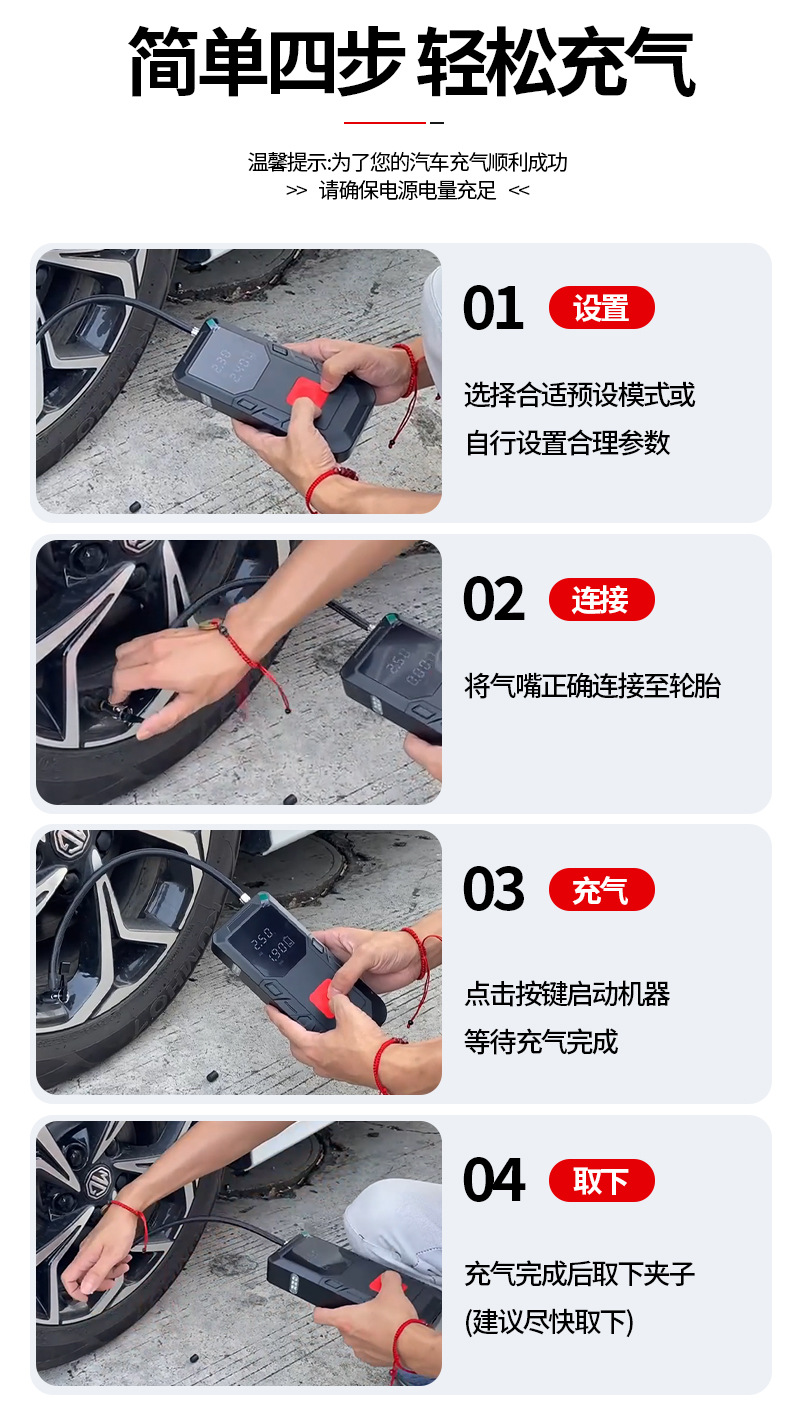 简单四步 轻松充气

温馨提示:为了您的汽车充气顺利成功
>> 请确保电源电量充足 <<

01 设置

选择合适预设模式或
自行设置合理参数

02 连接

将气嘴正确连接至轮胎

03 充气

点击按键启动机器
等待充气完成

04 取下

充气完成后取下夹子
(建议尽快取下)