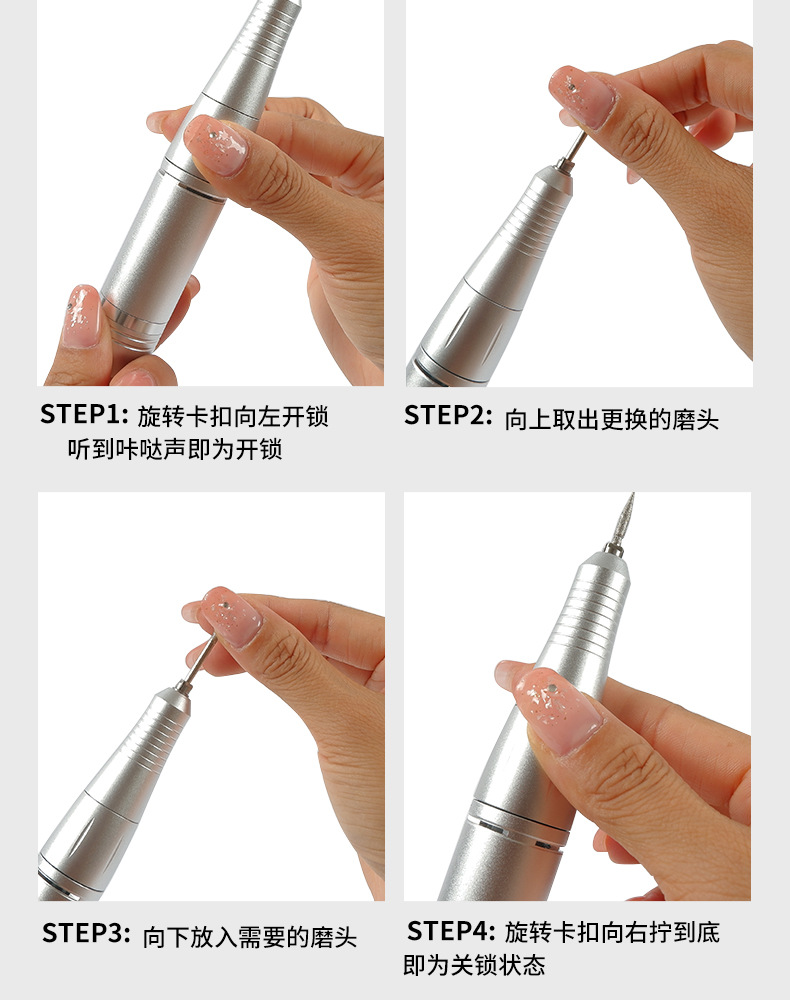 STEP1: 旋转卡扣向左开锁
听到咔哒声即为开锁

STEP2: 向上取出更换的磨头

STEP3: 向下放入需要的磨头

STEP4: 旋转卡扣向右拧到底
即为关锁状态