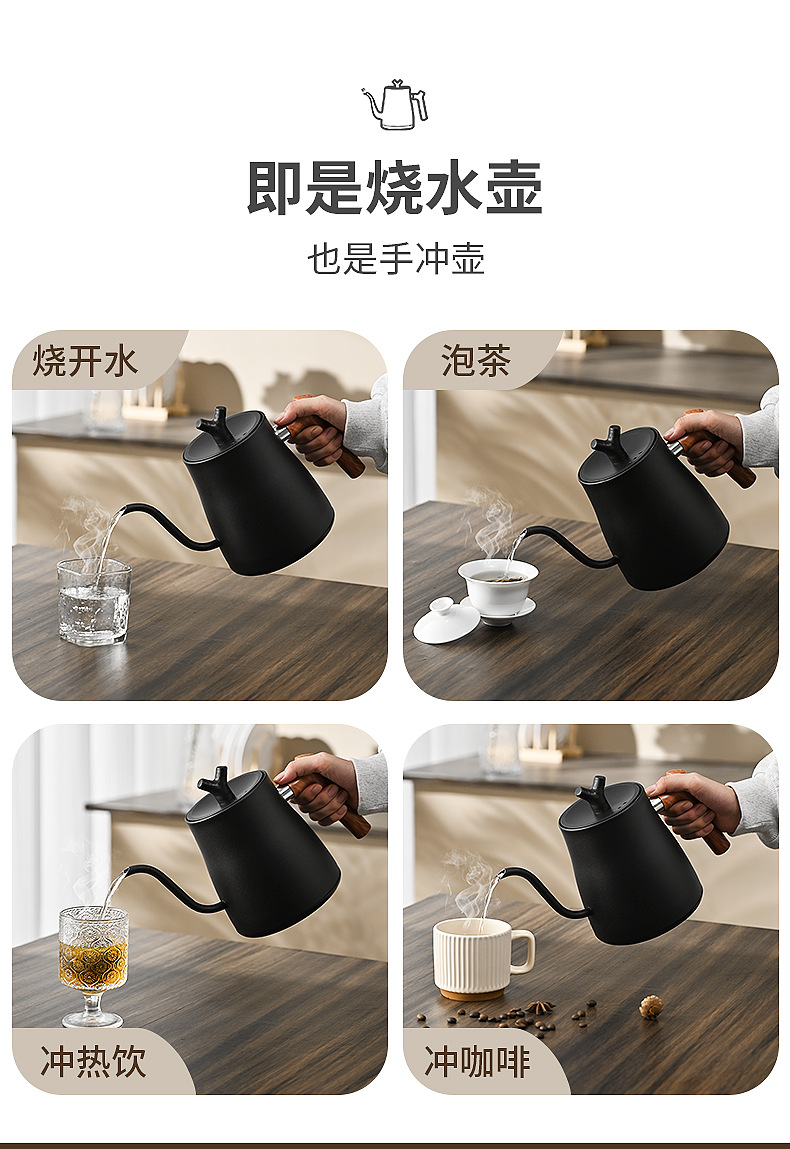 即是烧水壶

也是手冲壶

烧开水

泡茶

冲热饮

冲咖啡