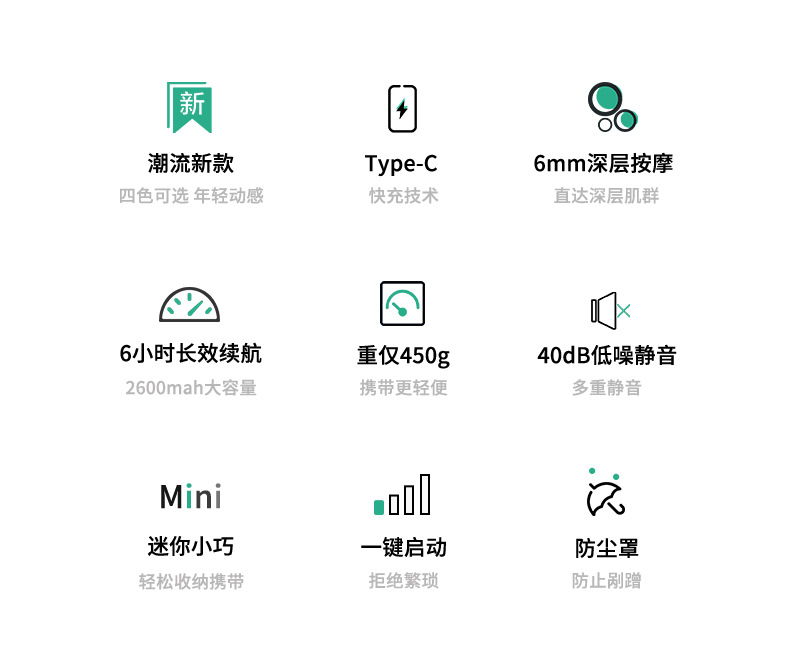 新

潮流新款
四色可选 年轻动感

Type-C
快充技术

6mm深层按摩
直达深层肌群

6小时长效续航
2600mah大容量

重仅450g
携带更轻便

40dB低噪静音
多重静音

Mini
迷你小巧
轻松收纳携带

一键启动
拒绝繁琐

防尘罩
防止剐蹭